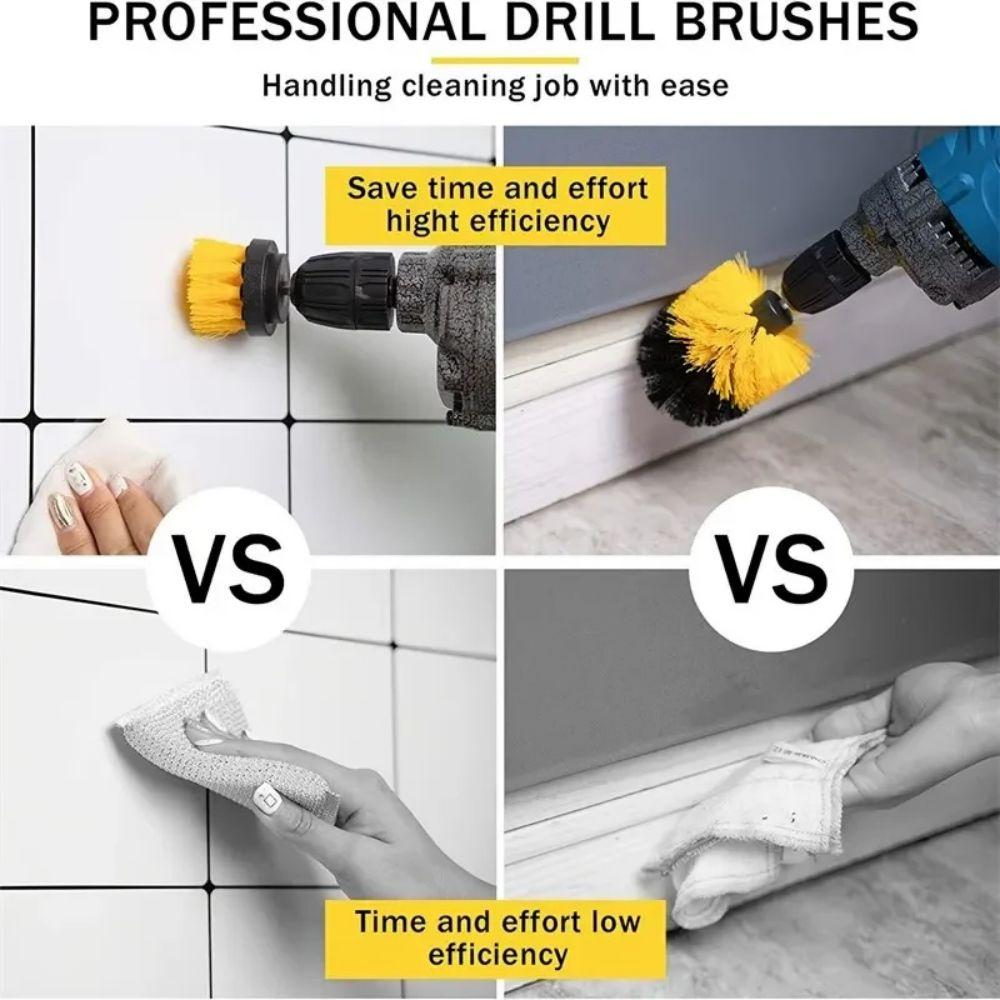 PROFESSIONAL DRILL BRUSHES

Handling cleaning job with ease

Save time and effort hight efficiency

VS

VS

Time and effort low efficiency