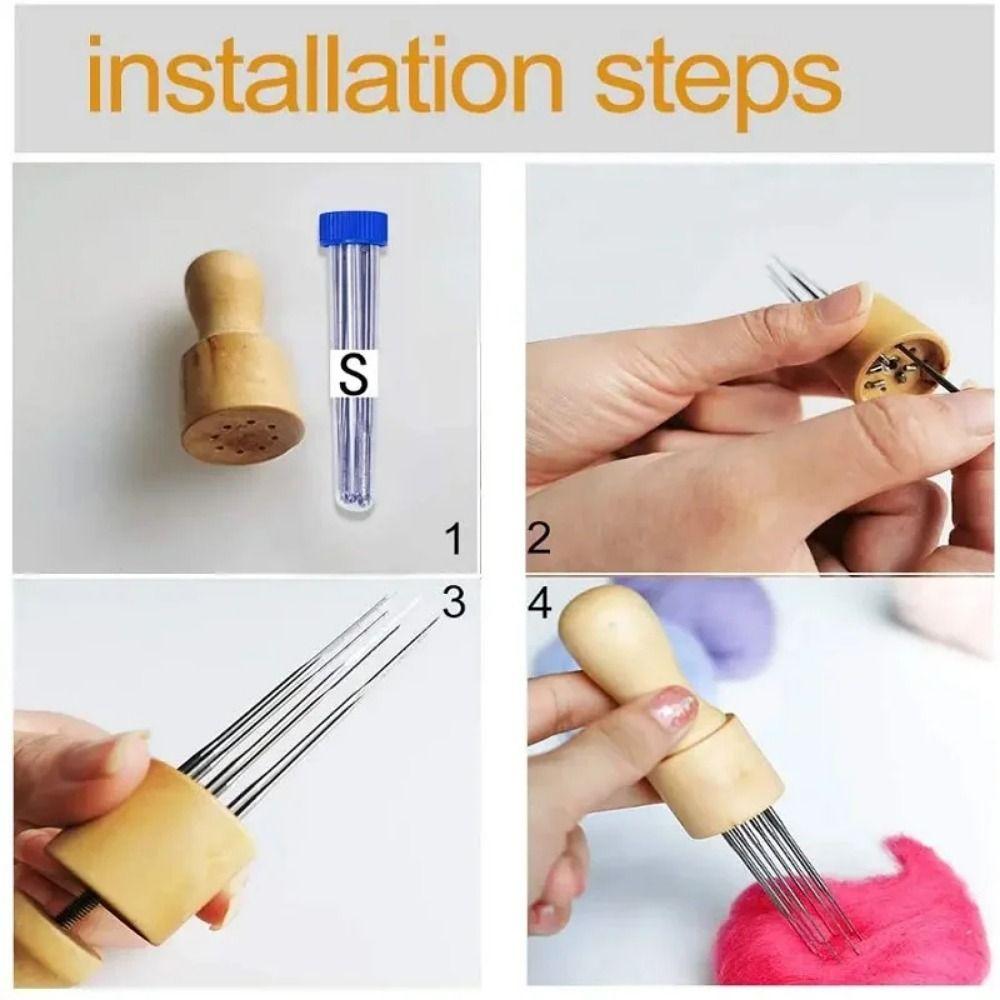 installation steps

S

1

2

3

4