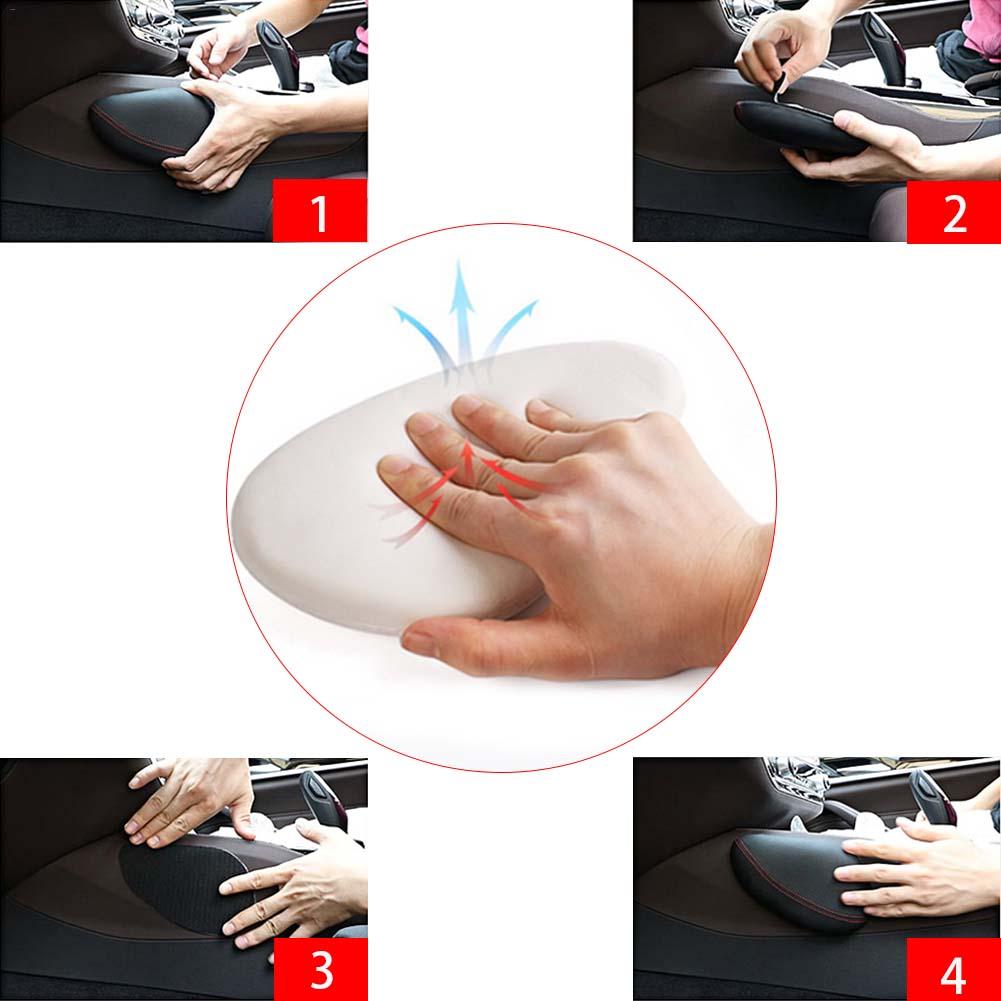 1

2

3

4