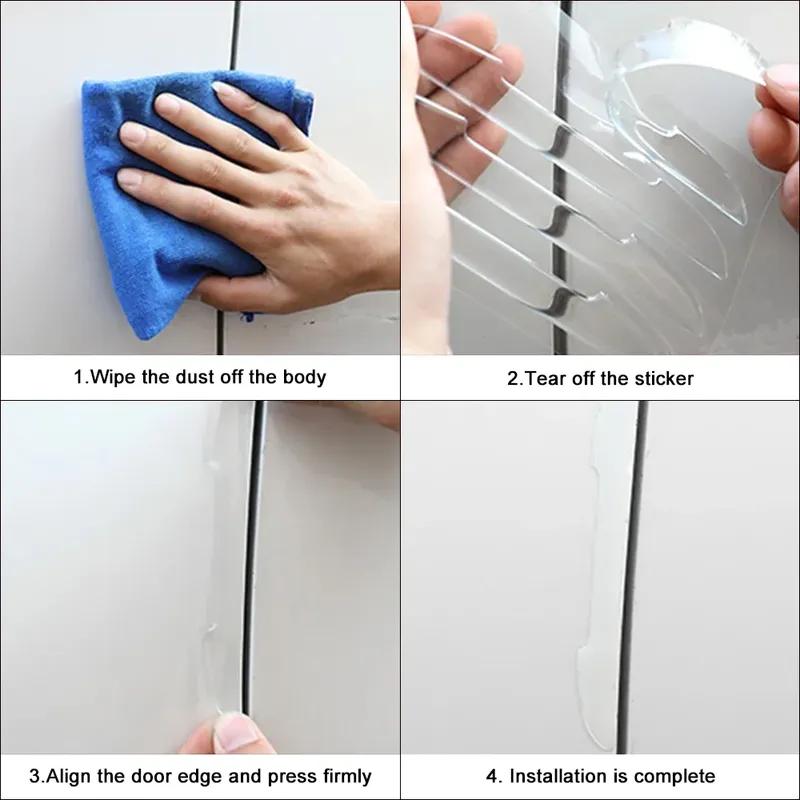 1.Wipe the dust off the body

2.Tear off the sticker

3.Align the door edge and press firmly

4. Installation is complete