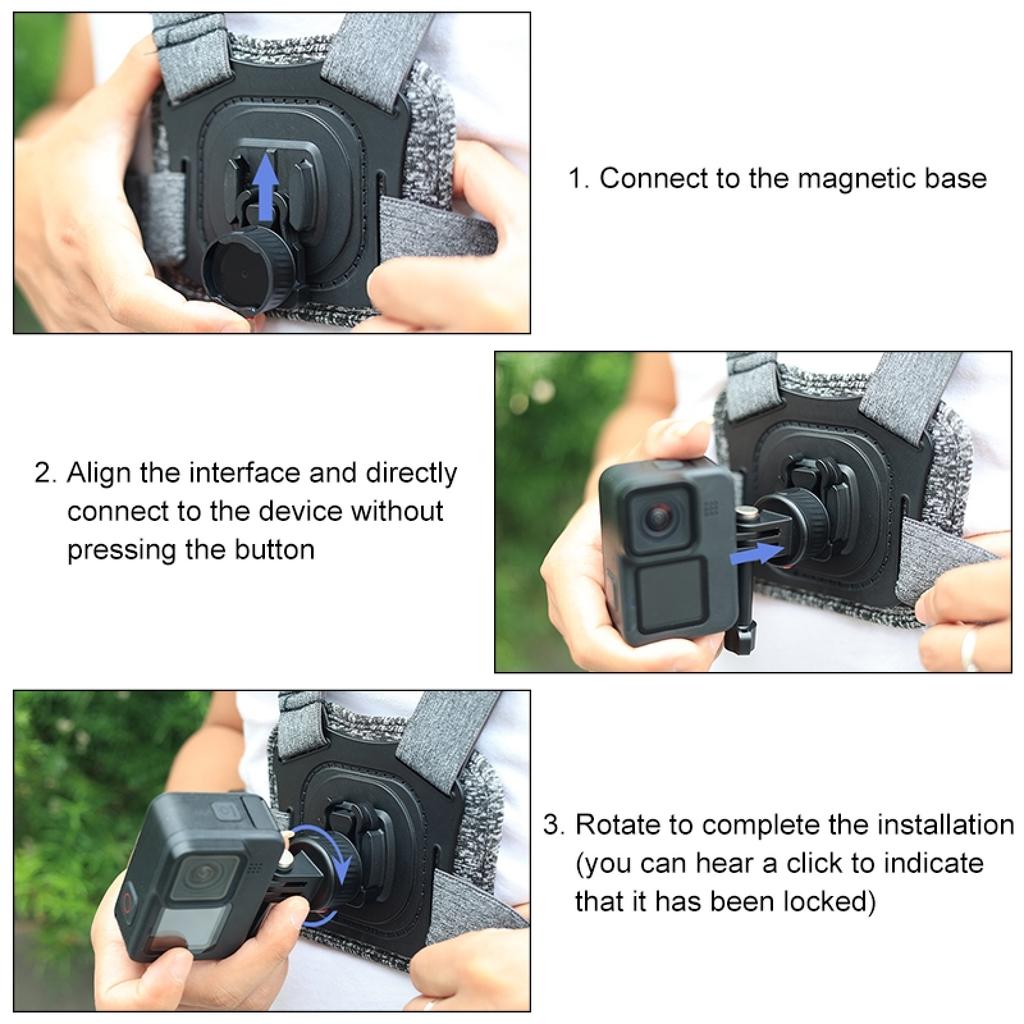 1. Connect to the magnetic base

2. Align the interface and directly connect to the device without pressing the button

3. Rotate to complete the installation (you can hear a click to indicate that it has been locked)