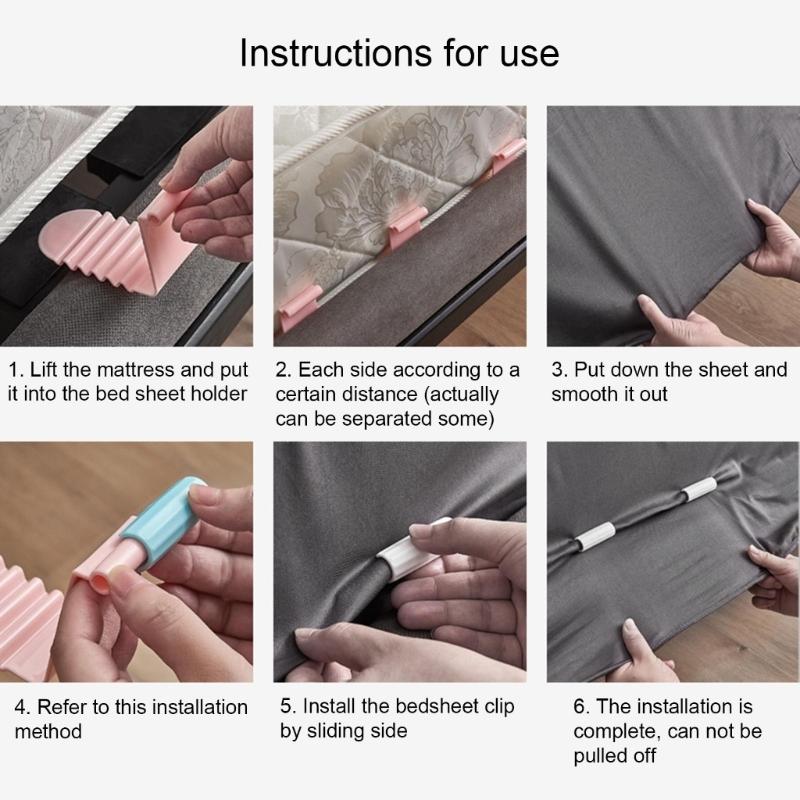 Instructions for use

1. Lift the mattress and put it into the bed sheet holder

2. Each side according to a certain distance (actually can be separated some)

3. Put down the sheet and smooth it out

4. Refer to this installation method

5. Install the bedsheet clip by sliding side

6. The installation is complete, can not be pulled off