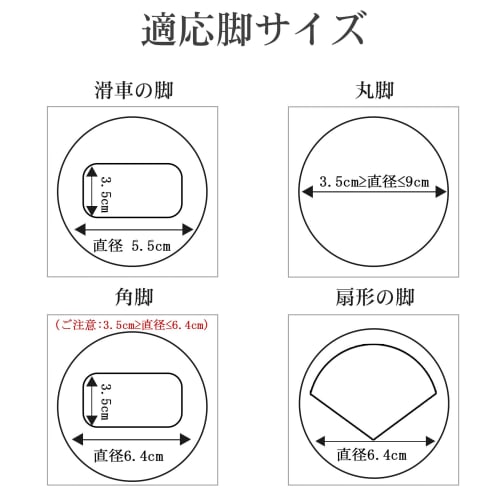 適応脚サイズ

滑車の脚

3.5cm

直径 5.5cm

丸脚

3.5cm≥直径≤9cm

角脚

（ご注意：3.5cm≥直径≤6.4cm）

3.5cm

直径6.4cm

扇形の脚

直径6.4cm