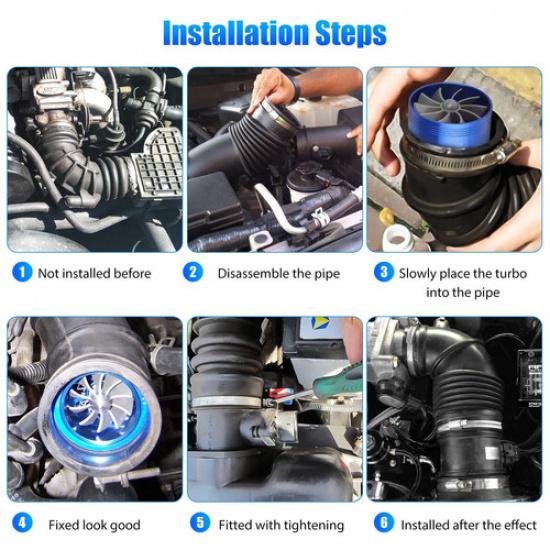 Installation Steps

1 Not installed before

2 Disassemble the pipe

3 Slowly place the turbo into the pipe

4 Fixed look good

5 Fitted with tightening

6 Installed after the effect