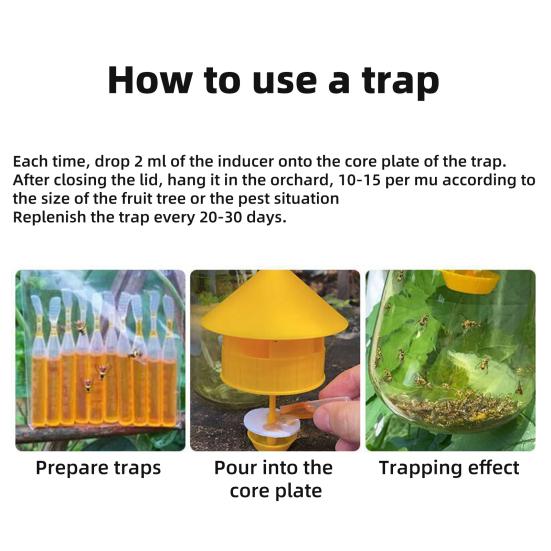 How to use a trap

Each time, drop 2 ml of the inducer onto the core plate of the trap.
After closing the lid, hang it in the orchard, 10-15 per mu according to the size of the fruit tree or the pest situation
Replenish the trap every 20-30 days.

Prepare traps

Pour into the core plate

Trapping effect