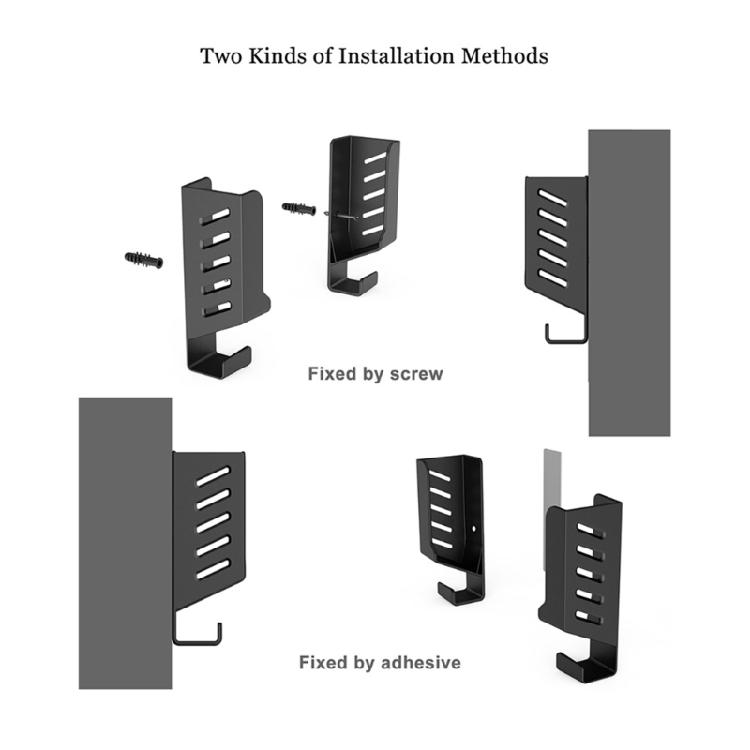 Two Kinds of Installation Methods

Fixed by screw

Fixed by adhesive