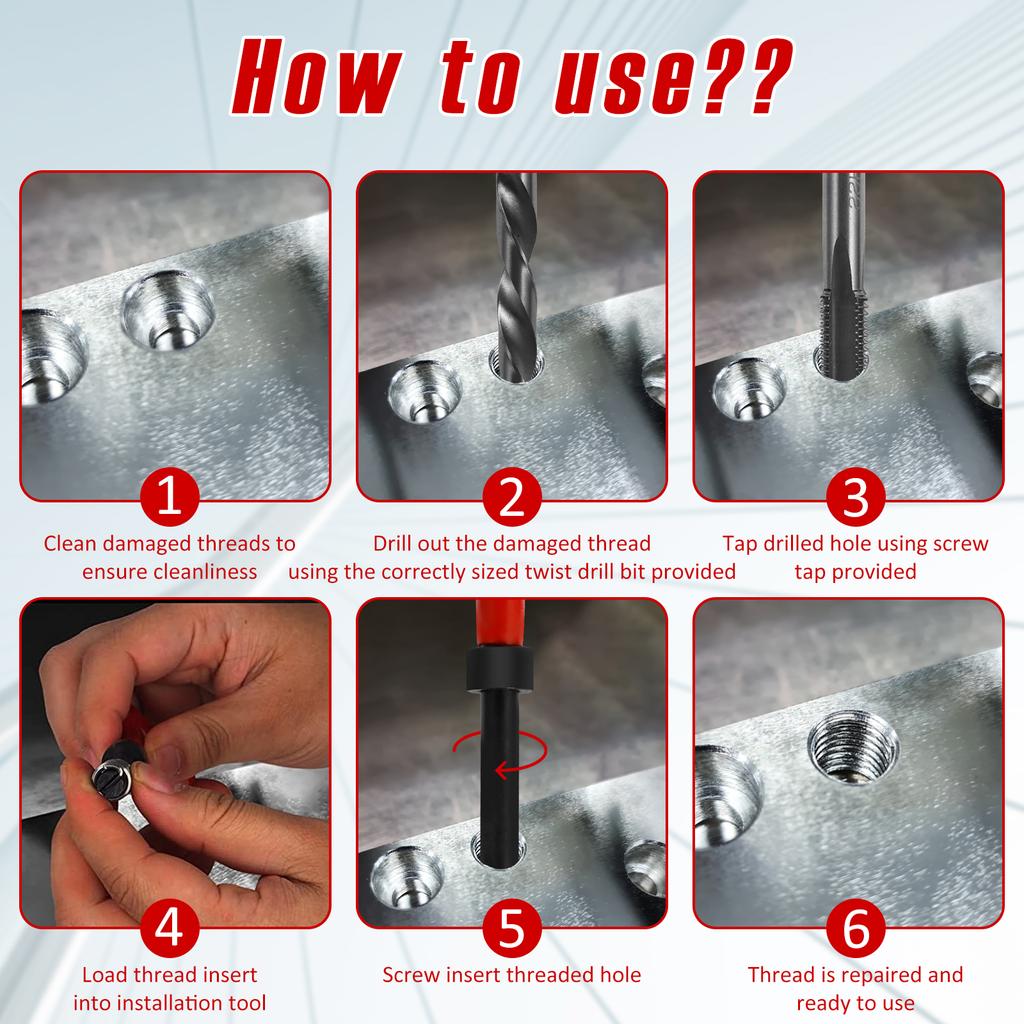 How to use??

1
Clean damaged threads to ensure cleanliness

2
Drill out the damaged thread using the correctly sized twist drill bit provided

3
Tap drilled hole using screw tap provided

4
Load thread insert into installation tool

5
Screw insert threaded hole

6
Thread is repaired and ready to use