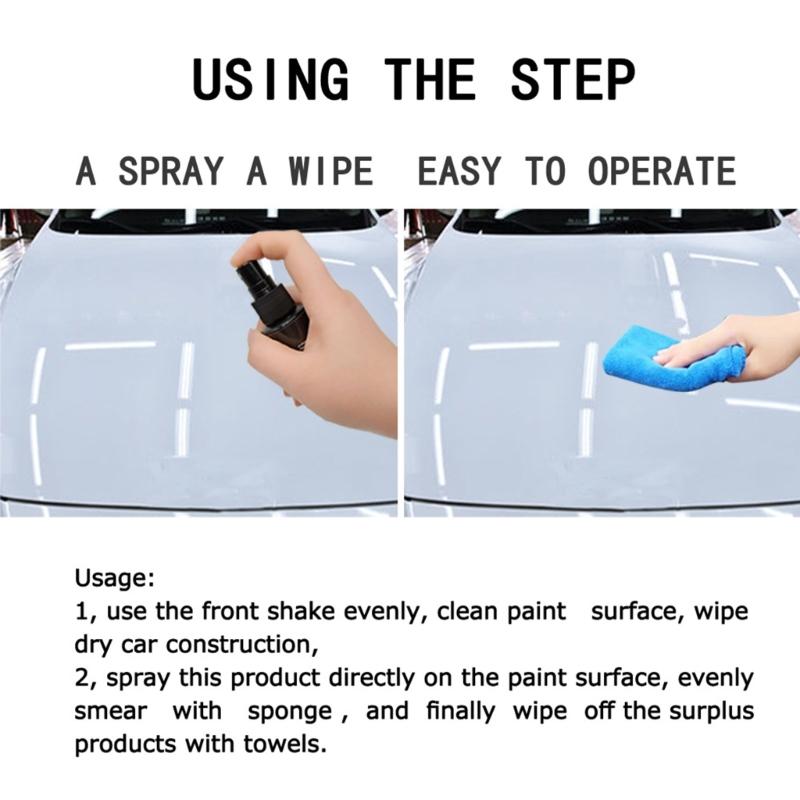 USING THE STEP

A SPRAY A WIPE EASY TO OPERATE

Usage:
1, use the front shake evenly, clean paint surface, wipe dry car construction,
2, spray this product directly on the paint surface, evenly smear with sponge , and finally wipe off the surplus products with towels.