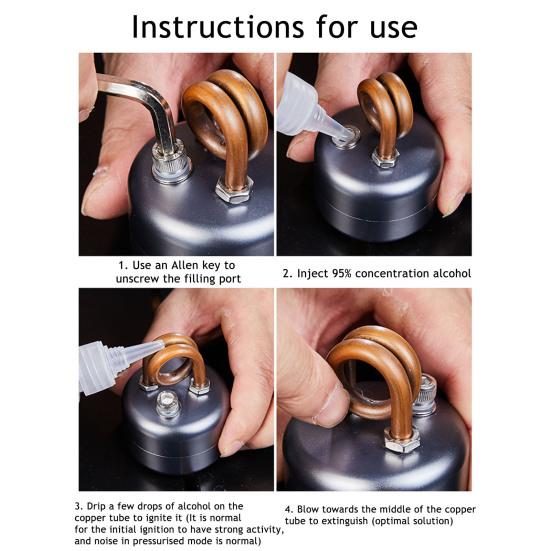 Instructions for use

1. Use an Allen key to unscrew the filling port

2. Inject 95% concentration alcohol

3. Drip a few drops of alcohol on the copper tube to ignite it (It is normal for the initial ignition to have strong activity, and noise in pressurised mode is normal)

4. Blow towards the middle of the copper tube to extinguish (optimal solution)