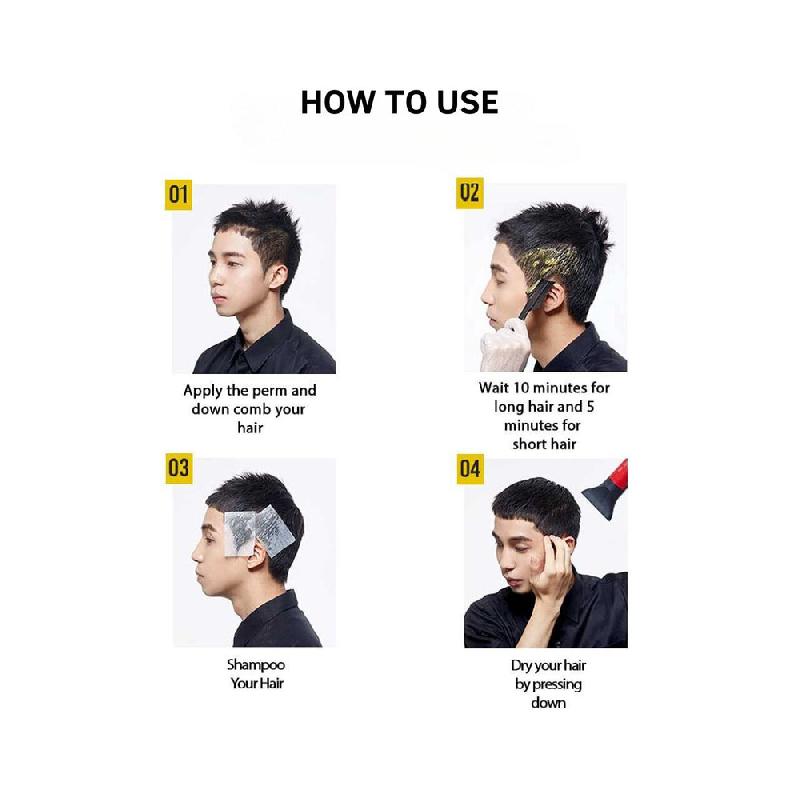 HOW TO USE

01

Apply the perm and down comb your hair

02

Wait 10 minutes for long hair and 5 minutes for short hair

03

Shampoo Your Hair

04

Dry your hair by pressing down