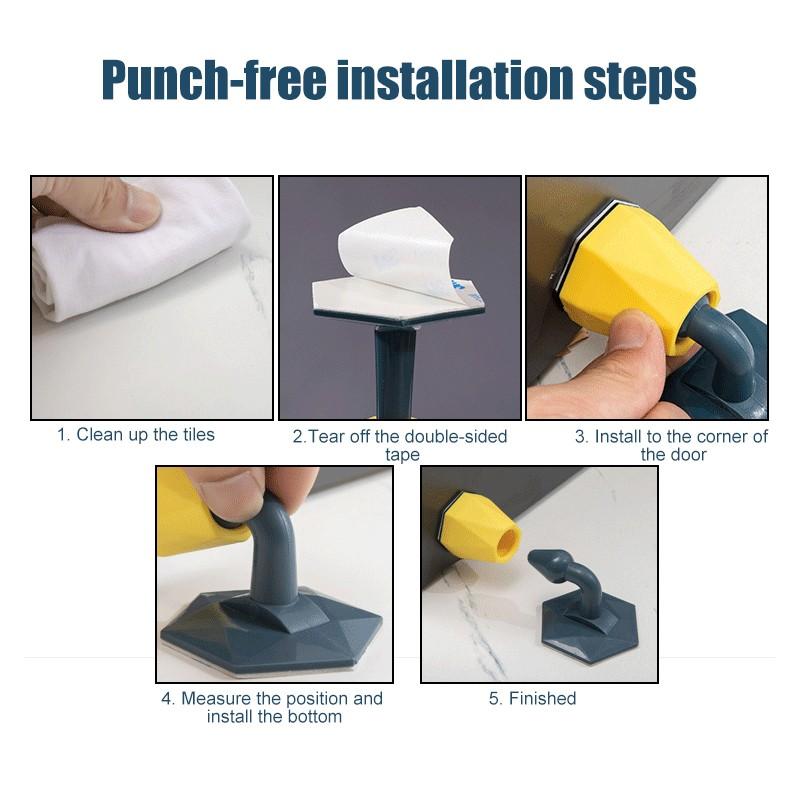 Punch-free installation steps

1. Clean up the tiles

2.Tear off the double-sided tape

3. Install to the corner of the door

4. Measure the position and install the bottom

5. Finished