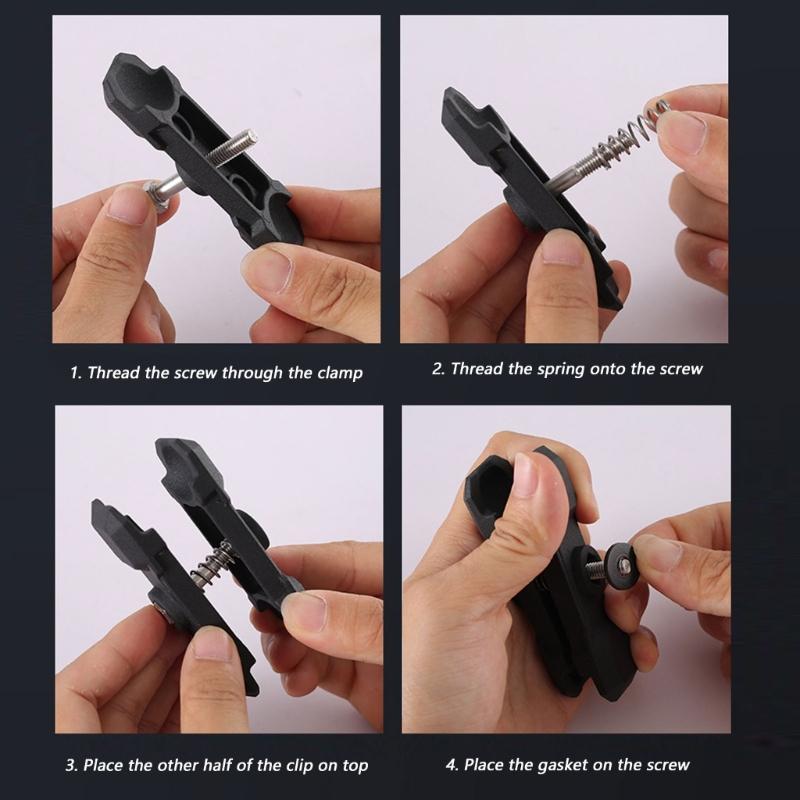 1. Thread the screw through the clamp

2. Thread the spring onto the screw

3. Place the other half of the clip on top

4. Place the gasket on the screw