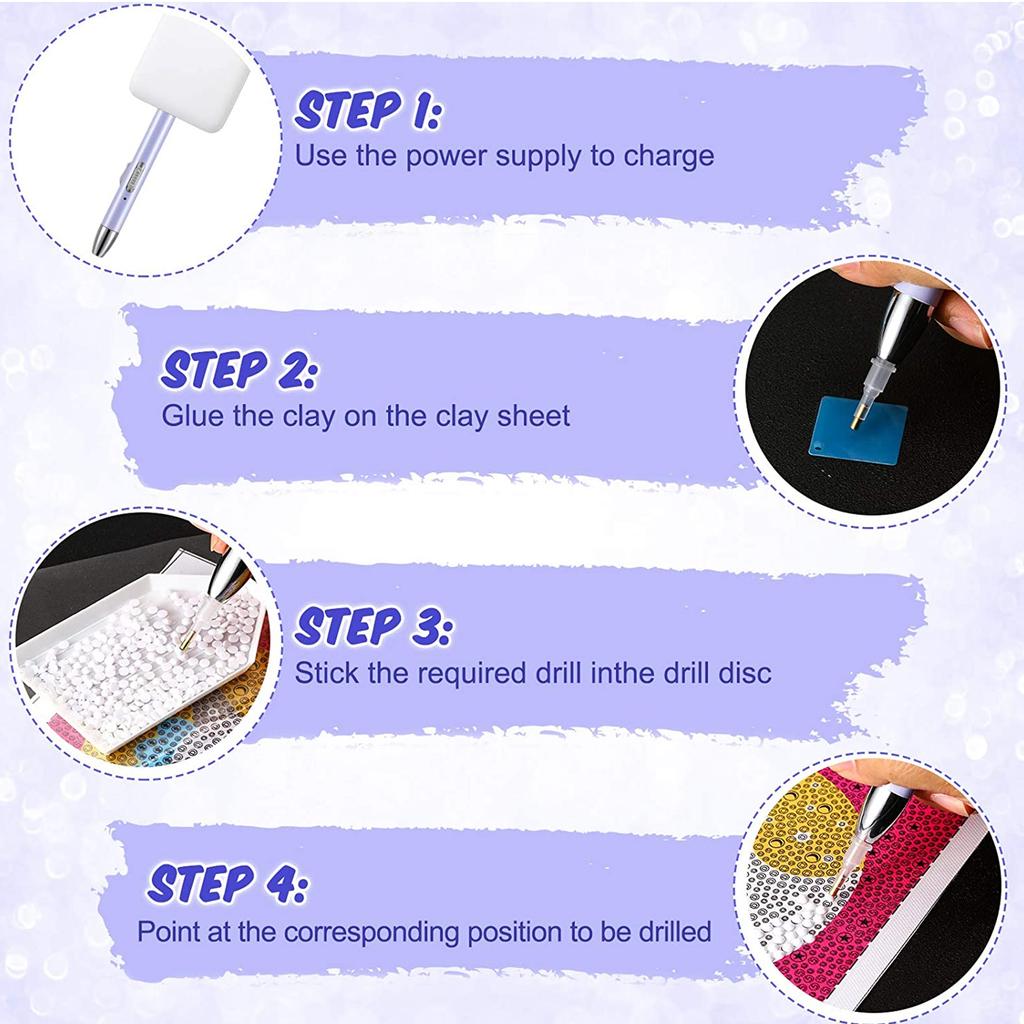 STEP 1:
Use the power supply to charge

STEP 2:
Glue the clay on the clay sheet

STEP 3:
Stick the required drill inthe drill disc

STEP 4:
Point at the corresponding position to be drilled