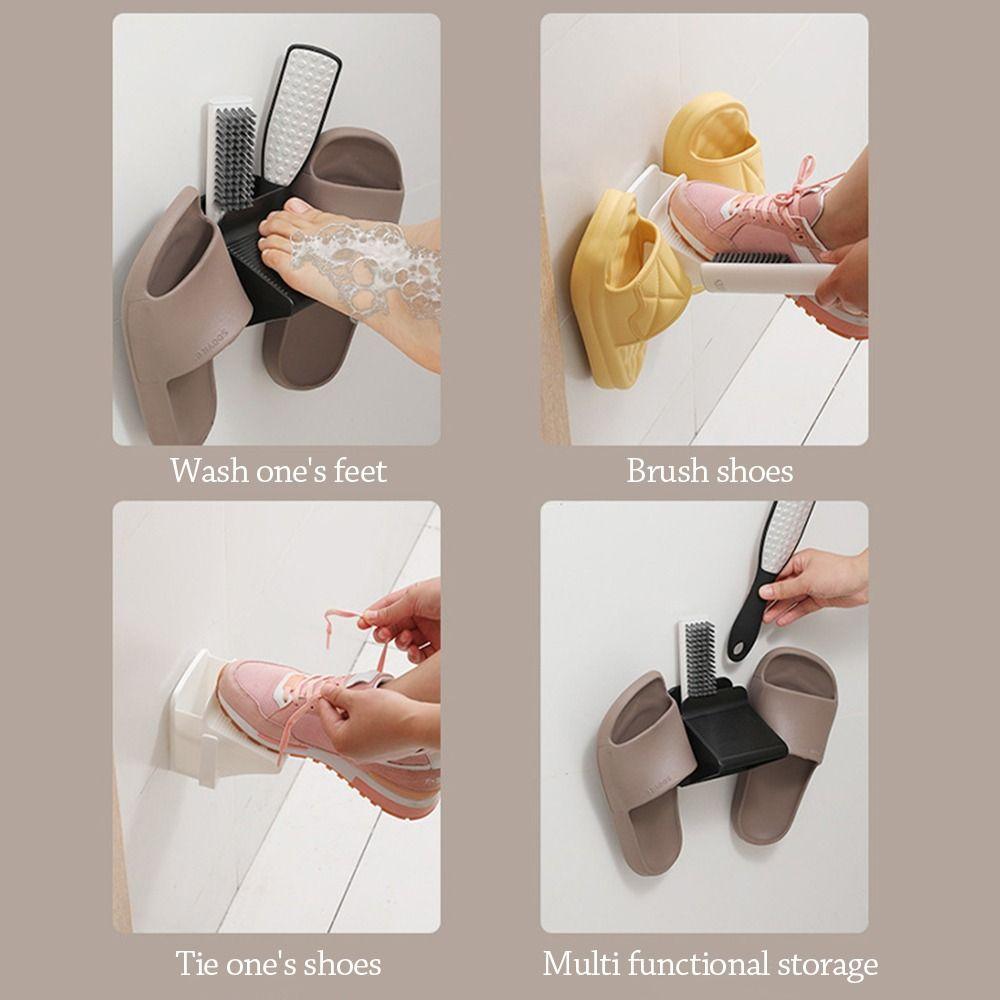 Wash one's feet

Brush shoes

Tie one's shoes

Multi functional storage