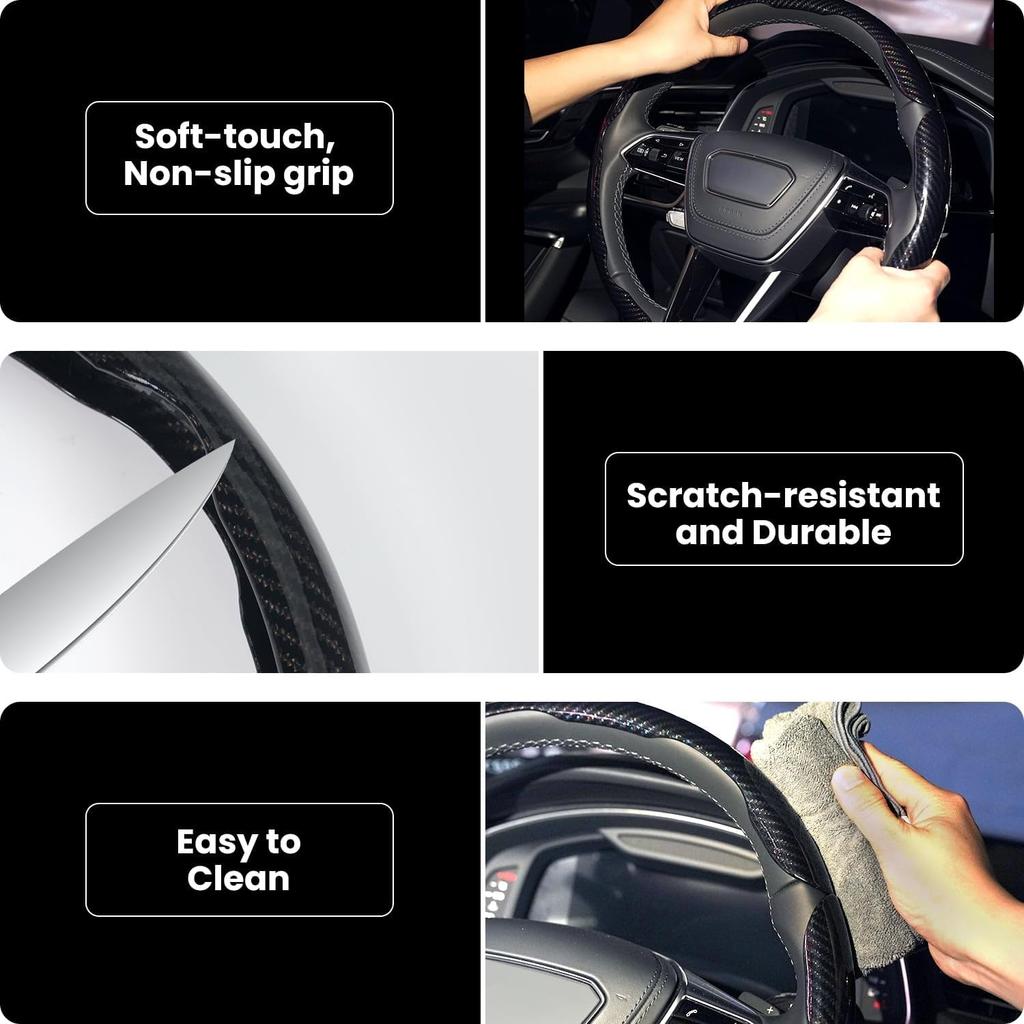 Soft-touch, Non-slip grip

Scratch-resistant and Durable

Easy to Clean