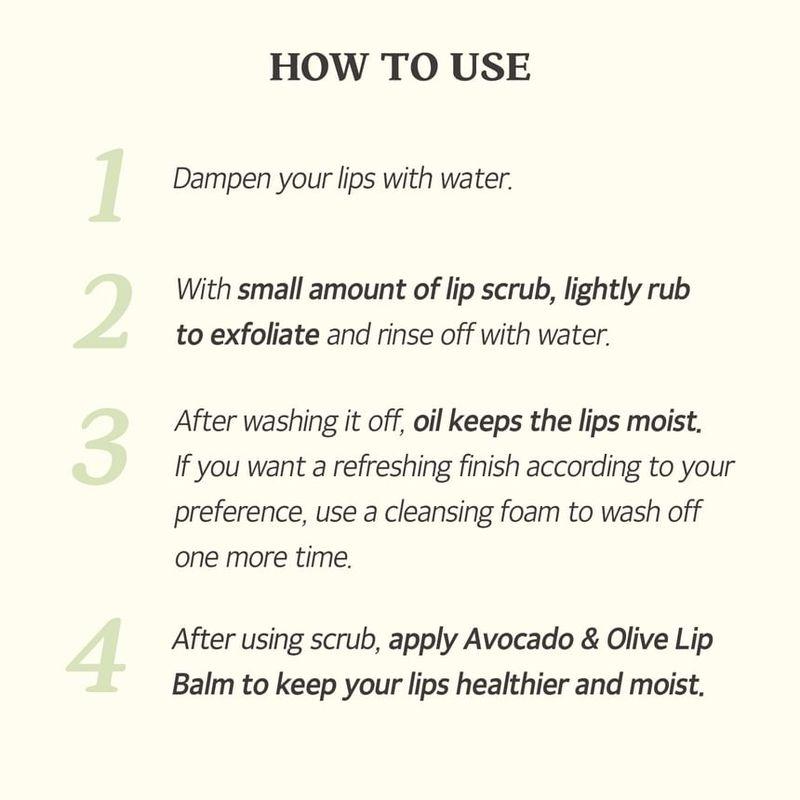 HOW TO USE

1 Dampen your lips with water.

2 With small amount of lip scrub, lightly rub to exfoliate and rinse off with water.

3 After washing it off, oil keeps the lips moist. If you want a refreshing finish according to your preference, use a cleansing foam to wash off one more time.

4 After using scrub, apply Avocado & Olive Lip Balm to keep your lips healthier and moist.