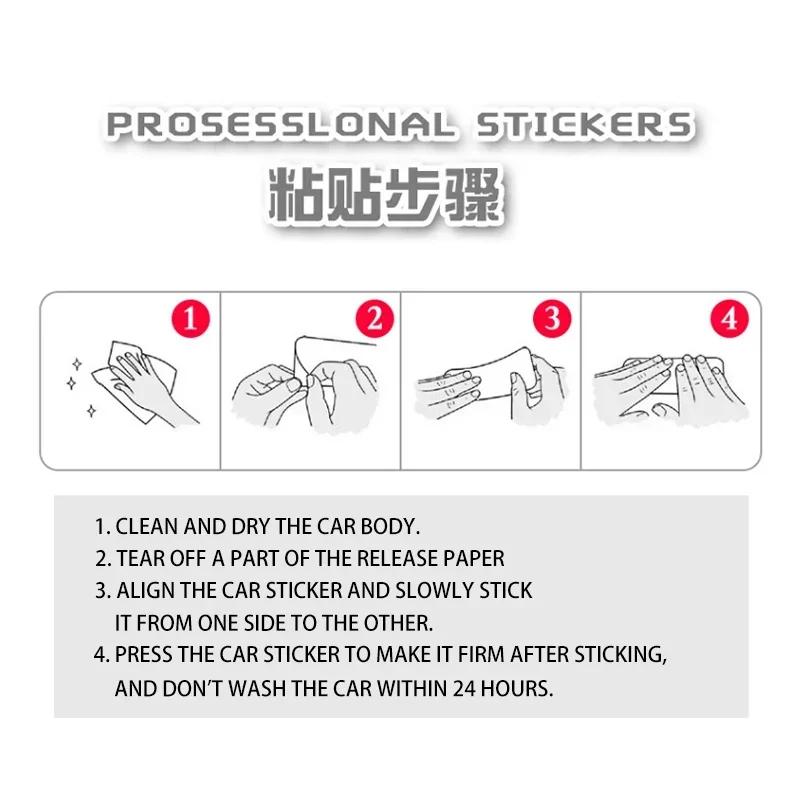 PROSESSLONAL STICKERS
粘贴步骤

1
2
3
4

1. CLEAN AND DRY THE CAR BODY.
2. TEAR OFF A PART OF THE RELEASE PAPER
3. ALIGN THE CAR STICKER AND SLOWLY STICK IT FROM ONE SIDE TO THE OTHER.
4. PRESS THE CAR STICKER TO MAKE IT FIRM AFTER STICKING, AND DON'T WASH THE CAR WITHIN 24 HOURS.