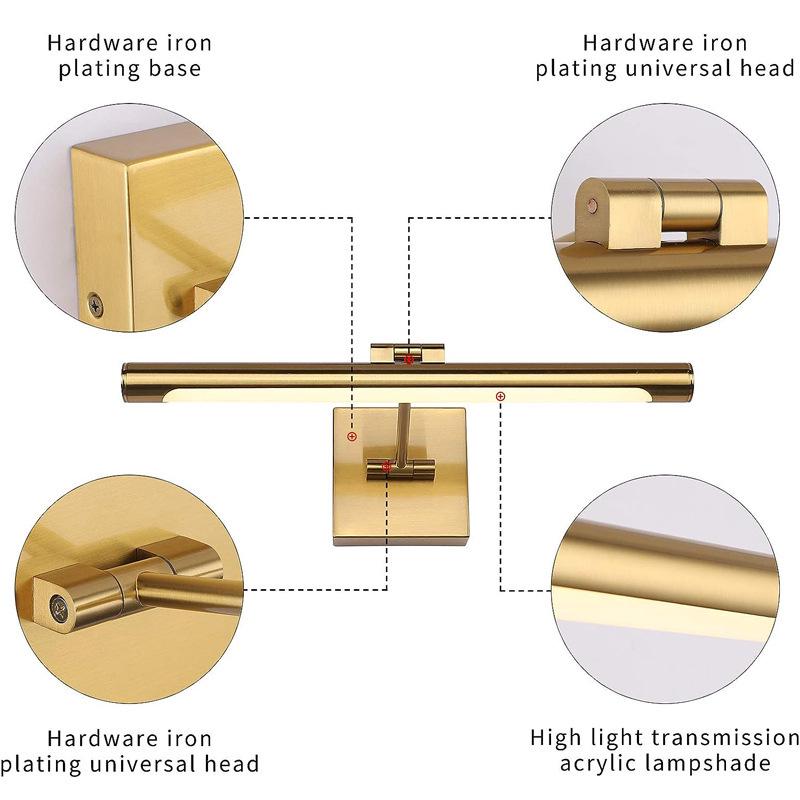 Hardware iron plating base

Hardware iron plating universal head

Hardware iron plating universal head

High light transmission acrylic lampshade