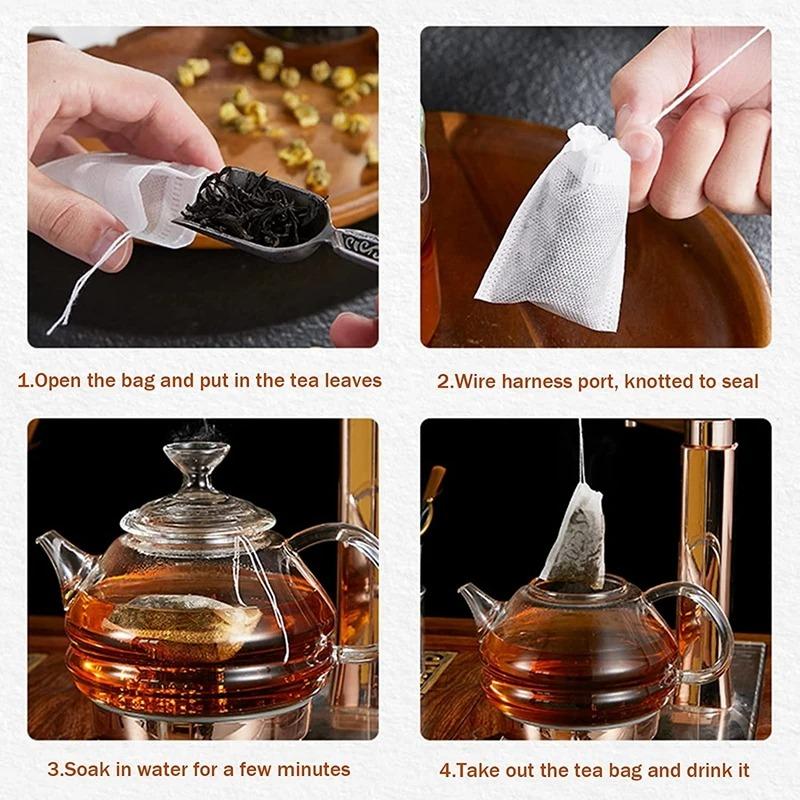 1.Open the bag and put in the tea leaves

2.Wire harness port, knotted to seal

3.Soak in water for a few minutes

4.Take out the tea bag and drink it