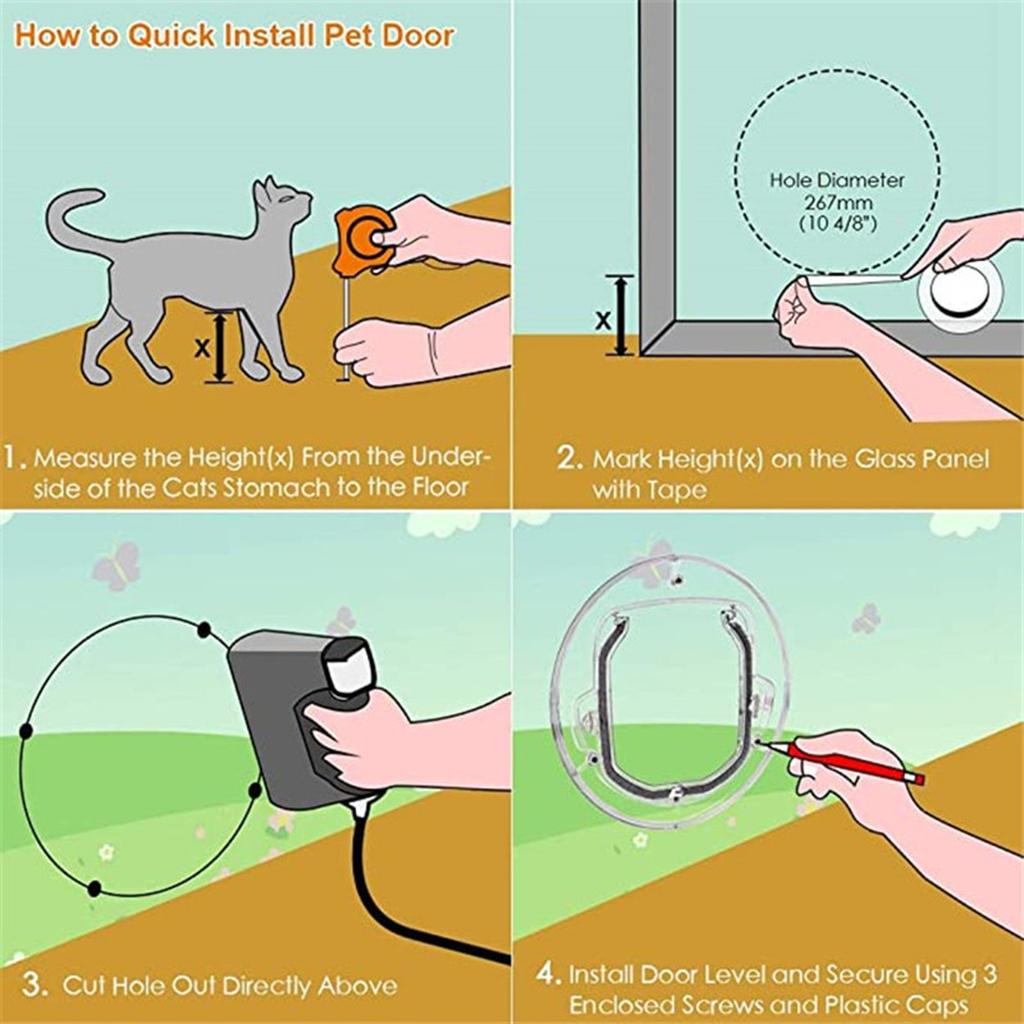 How to Quick Install Pet Door

x

1. Measure the Height(x) From the Underside of the Cats Stomach to the Floor

Hole Diameter 267mm (10 4/8")

x

2. Mark Height(x) on the Glass Panel with Tape

3. Cut Hole Out Directly Above

4. Install Door Level and Secure Using 3 Enclosed Screws and Plastic Caps