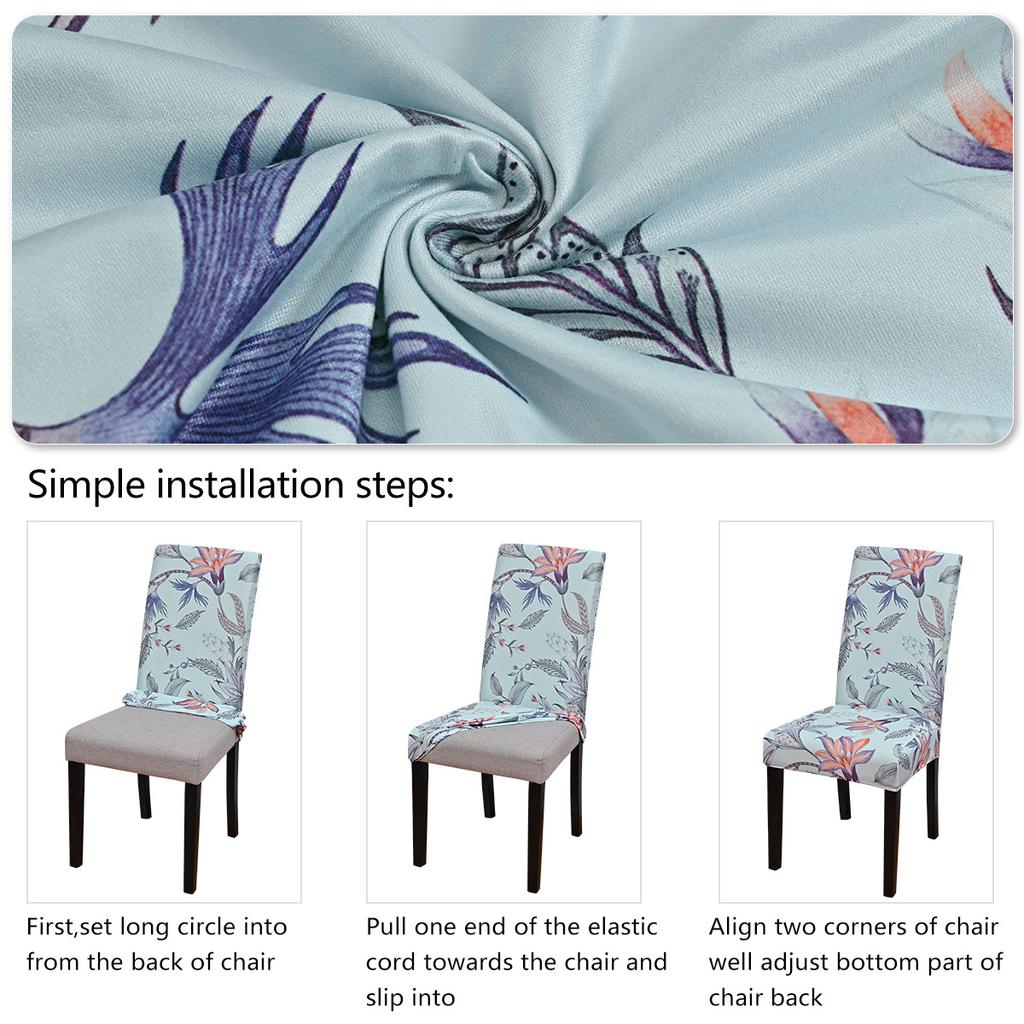 Simple installation steps:

First,set long circle into from the back of chair

Pull one end of the elastic cord towards the chair and slip into

Align two corners of chair well adjust bottom part of chair back