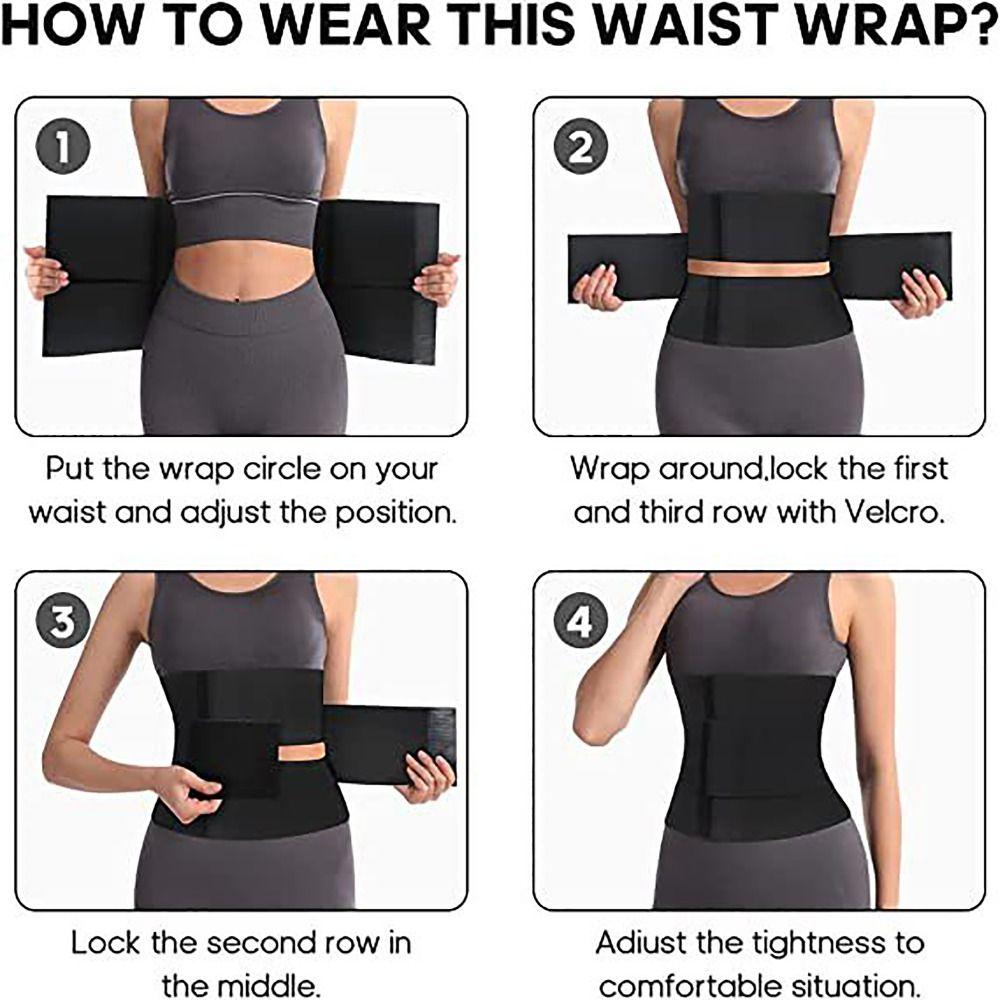 HOW TO WEAR THIS WAIST WRAP?

1

Put the wrap circle on your waist and adjust the position.

2

Wrap around,lock the first and third row with Velcro.

3

Lock the second row in the middle.

4

Adiust the tightness to comfortable situation.