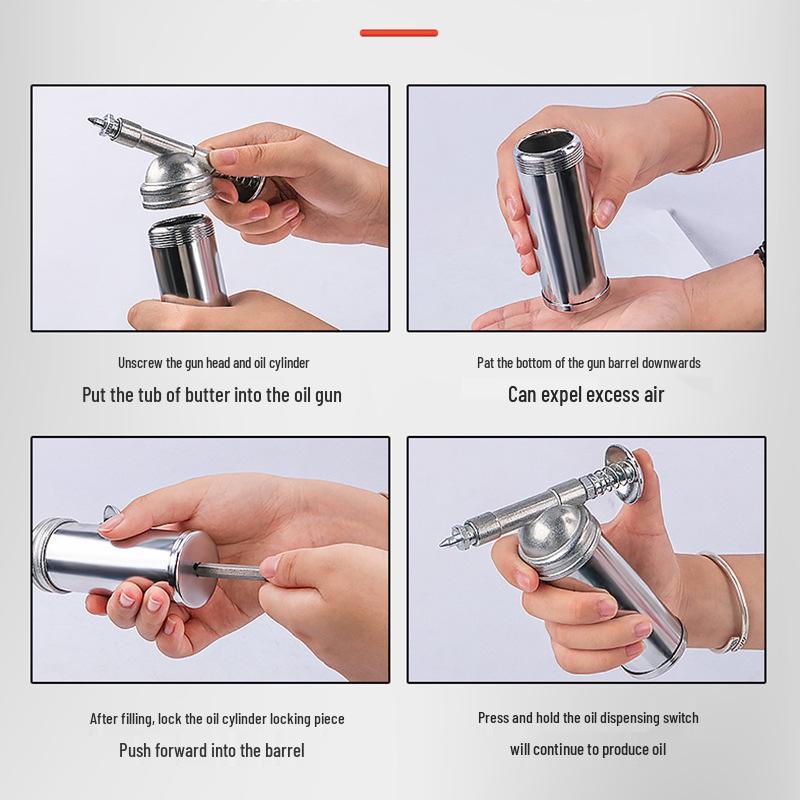 Unscrew the gun head and oil cylinder

Put the tub of butter into the oil gun

Pat the bottom of the gun barrel downwards

Can expel excess air

After filling, lock the oil cylinder locking piece

Push forward into the barrel

Press and hold the oil dispensing switch

will continue to produce oil