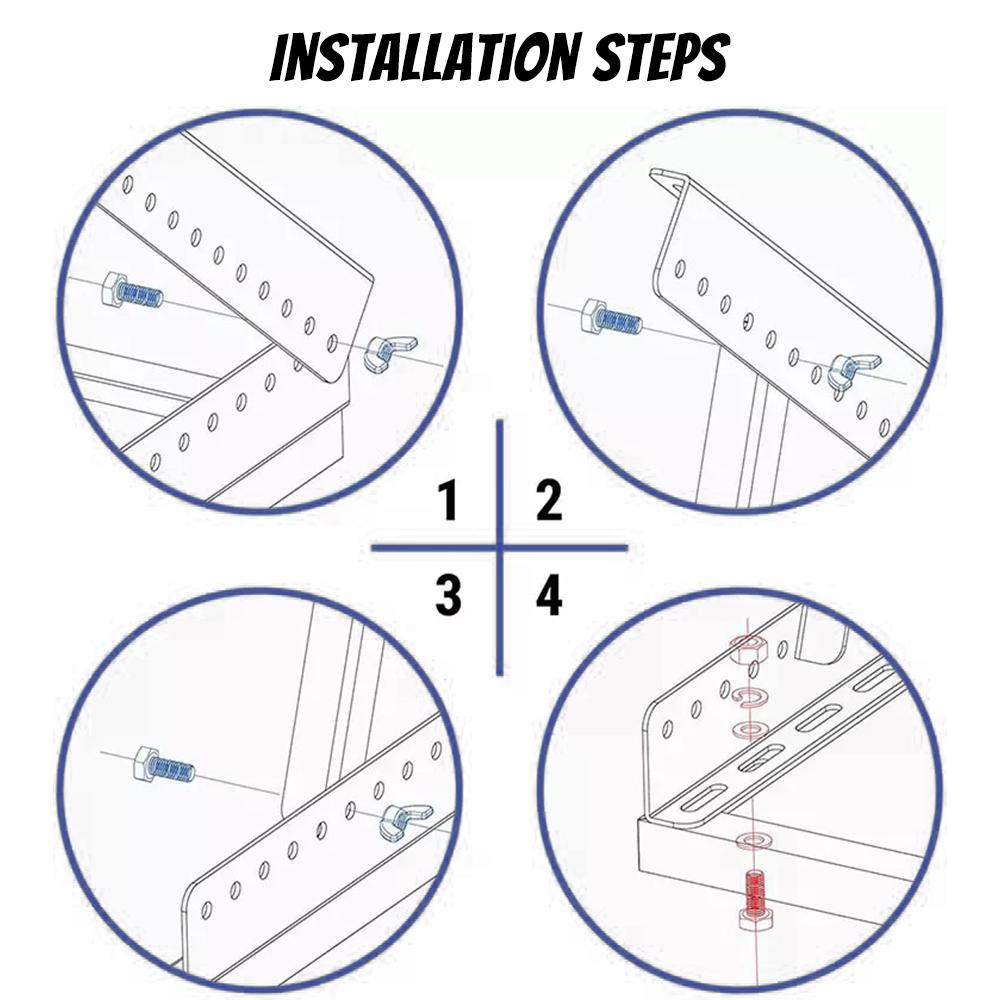 INSTALLATION STEPS

1
2
3
4