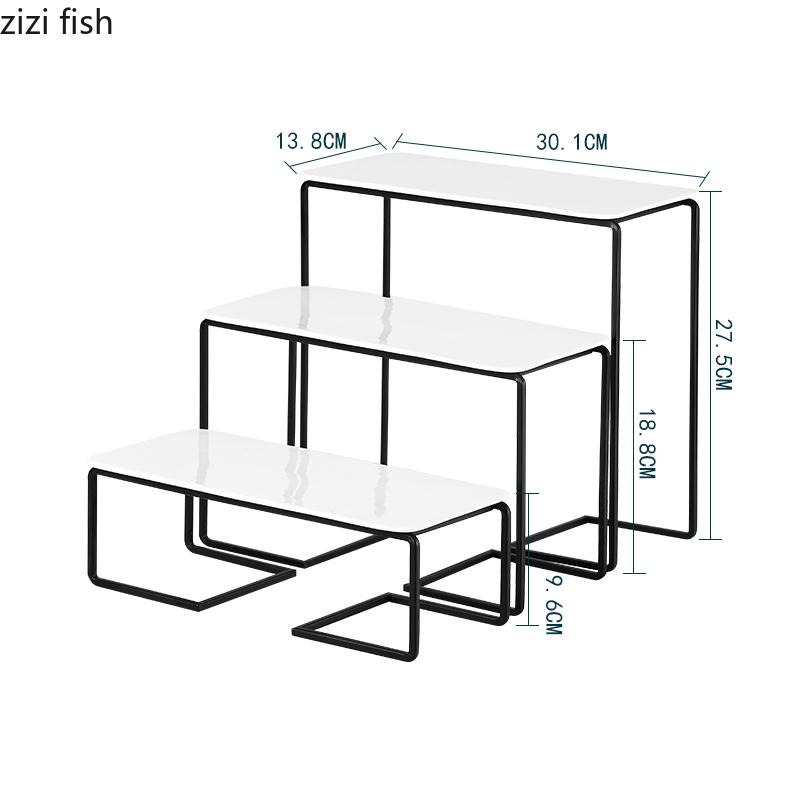 zizi fish

13.8CM

30.1CM

27.5CM

18.8CM

9.6CM