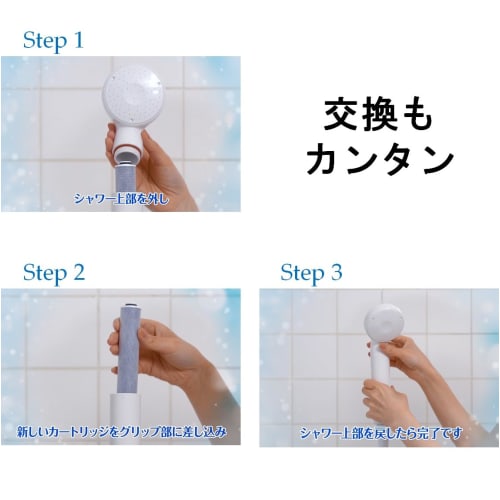 Step 1

シャワー上部を外し

交換も
カンタン

Step 2

新しいカートリッジをグリップ部に差し込み

Step 3

シャワー上部を戻したら完了です