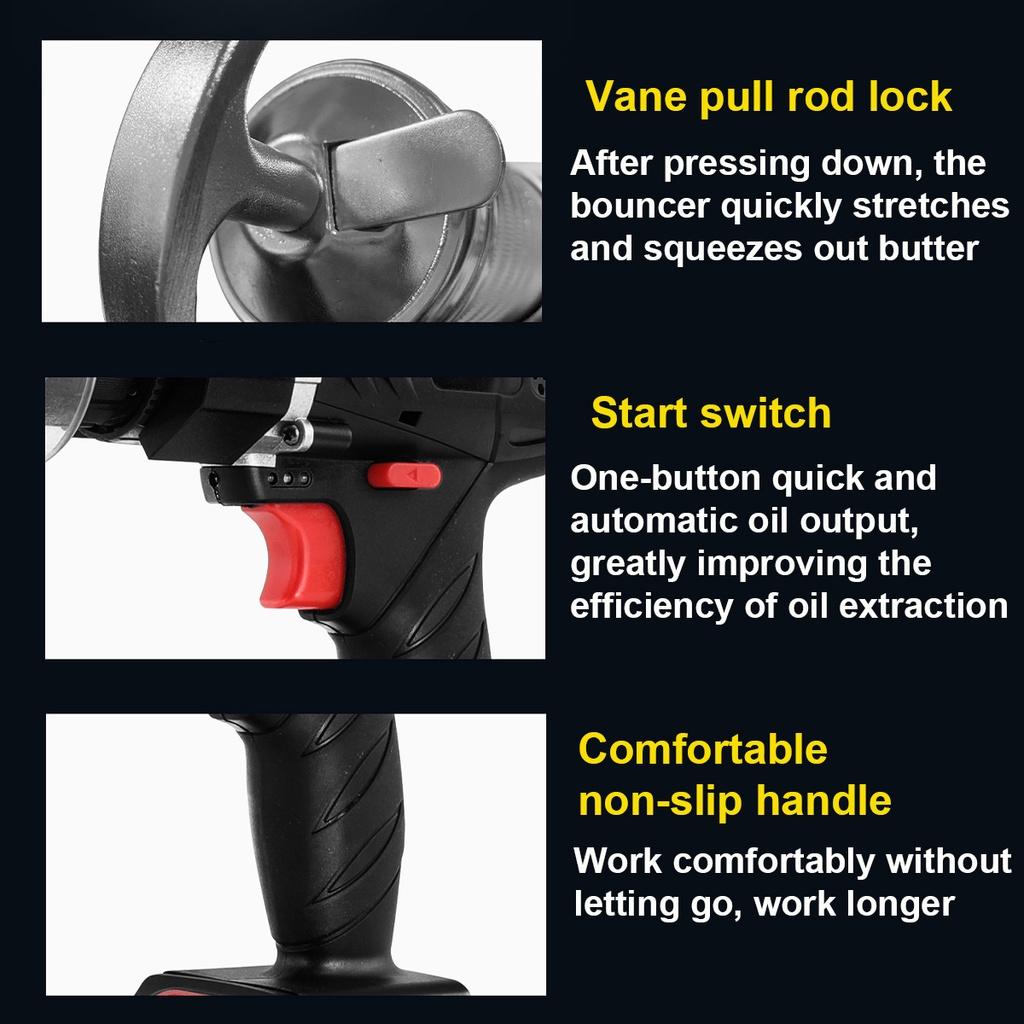 Vane pull rod lock

After pressing down, the bouncer quickly stretches and squeezes out butter

Start switch

One-button quick and automatic oil output, greatly improving the efficiency of oil extraction

Comfortable non-slip handle

Work comfortably without letting go, work longer