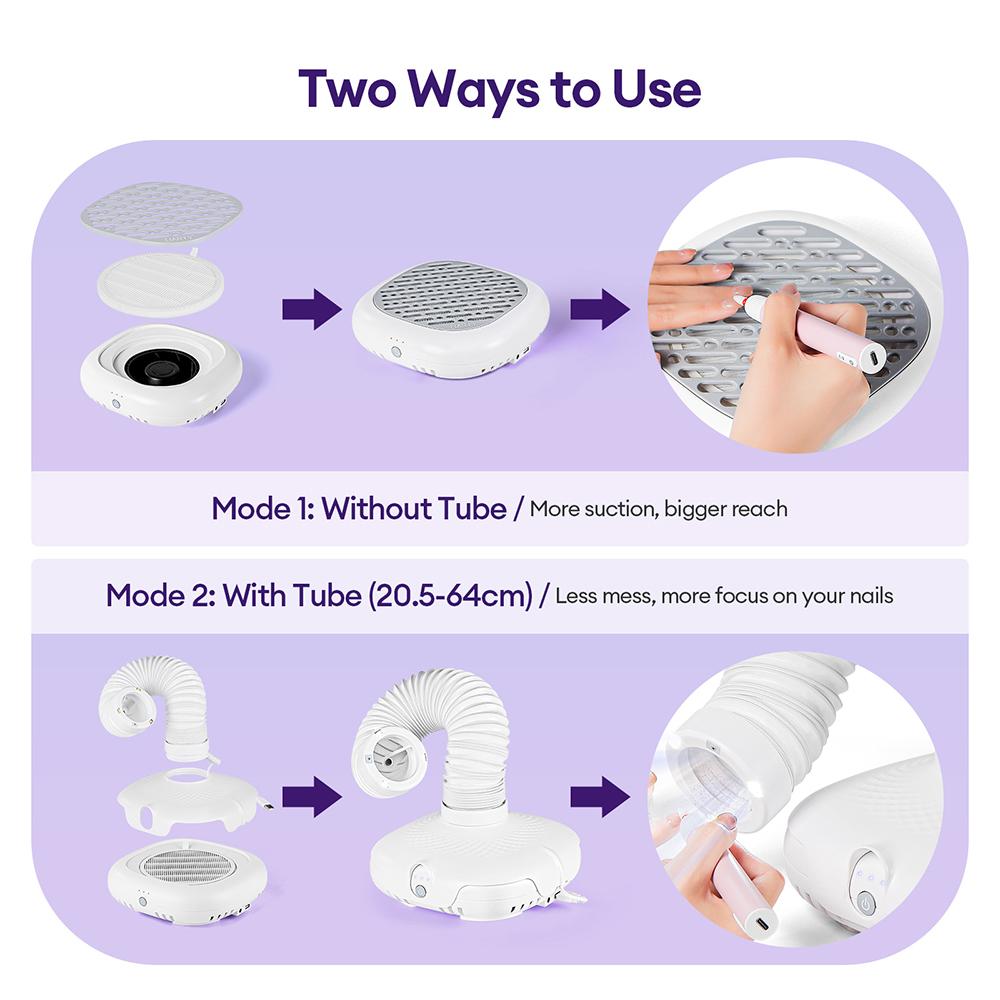 Two Ways to Use

Mode 1: Without Tube / More suction, bigger reach

Mode 2: With Tube (20.5-64cm) / Less mess, more focus on your nails