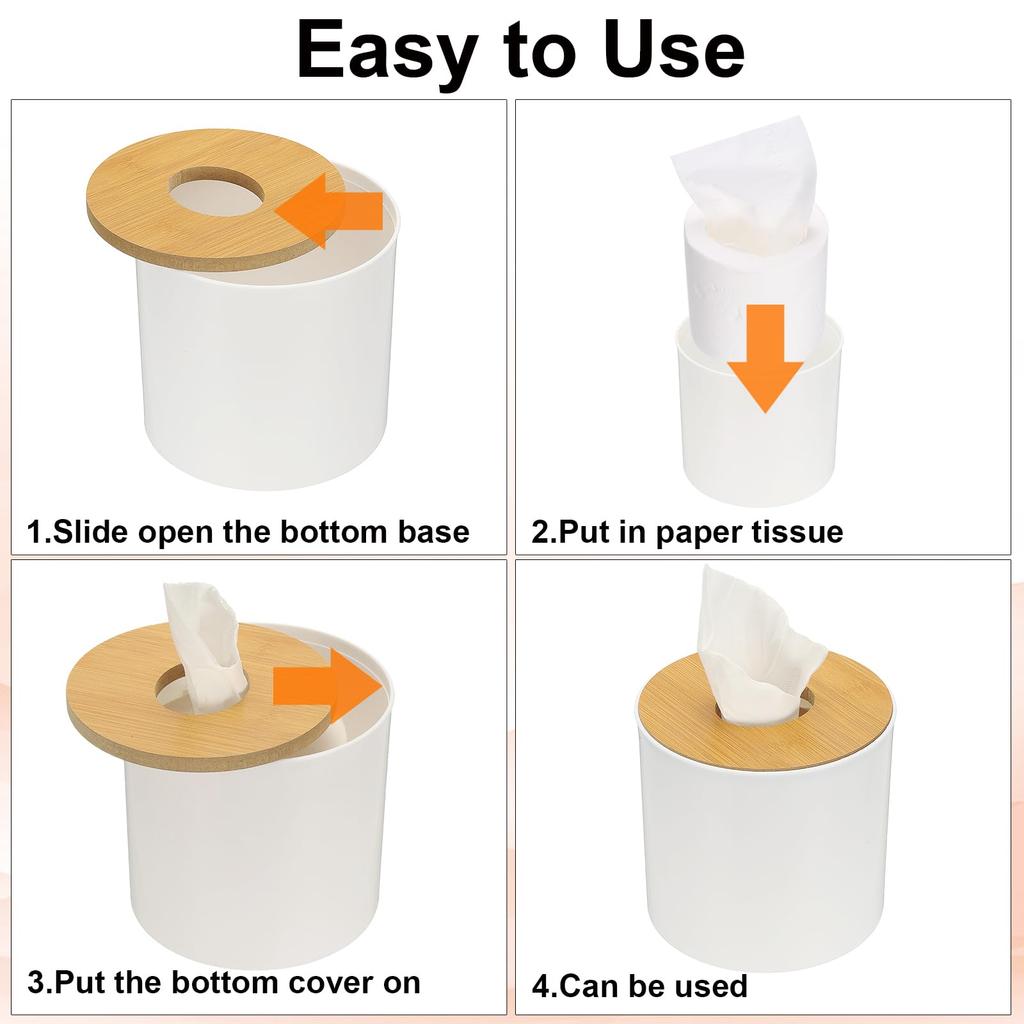 Easy to Use

1.Slide open the bottom base

2.Put in paper tissue

3.Put the bottom cover on

4.Can be used