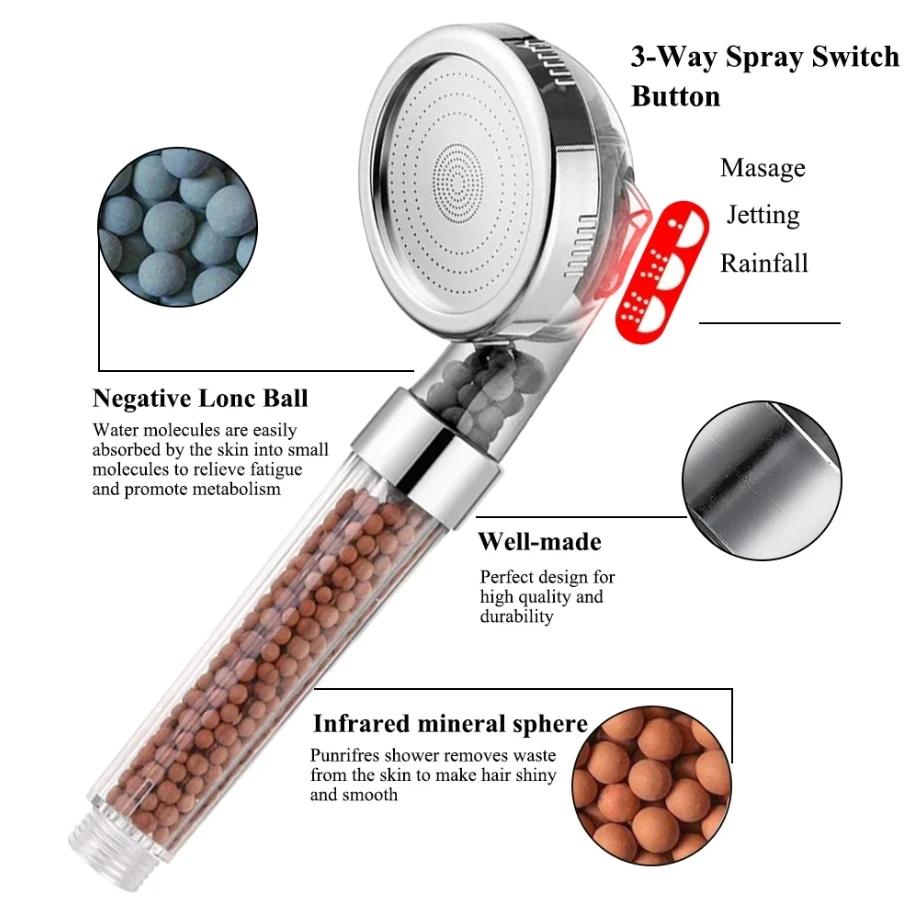 3-Way Spray Switch Button

Masage
Jetting
Rainfall

Negative Lonc Ball
Water molecules are easily absorbed by the skin into small molecules to relieve fatigue and promote metabolism

Well-made
Perfect design for high quality and durability

Infrared mineral sphere
Punrifres shower removes waste from the skin to make hair shiny and smooth