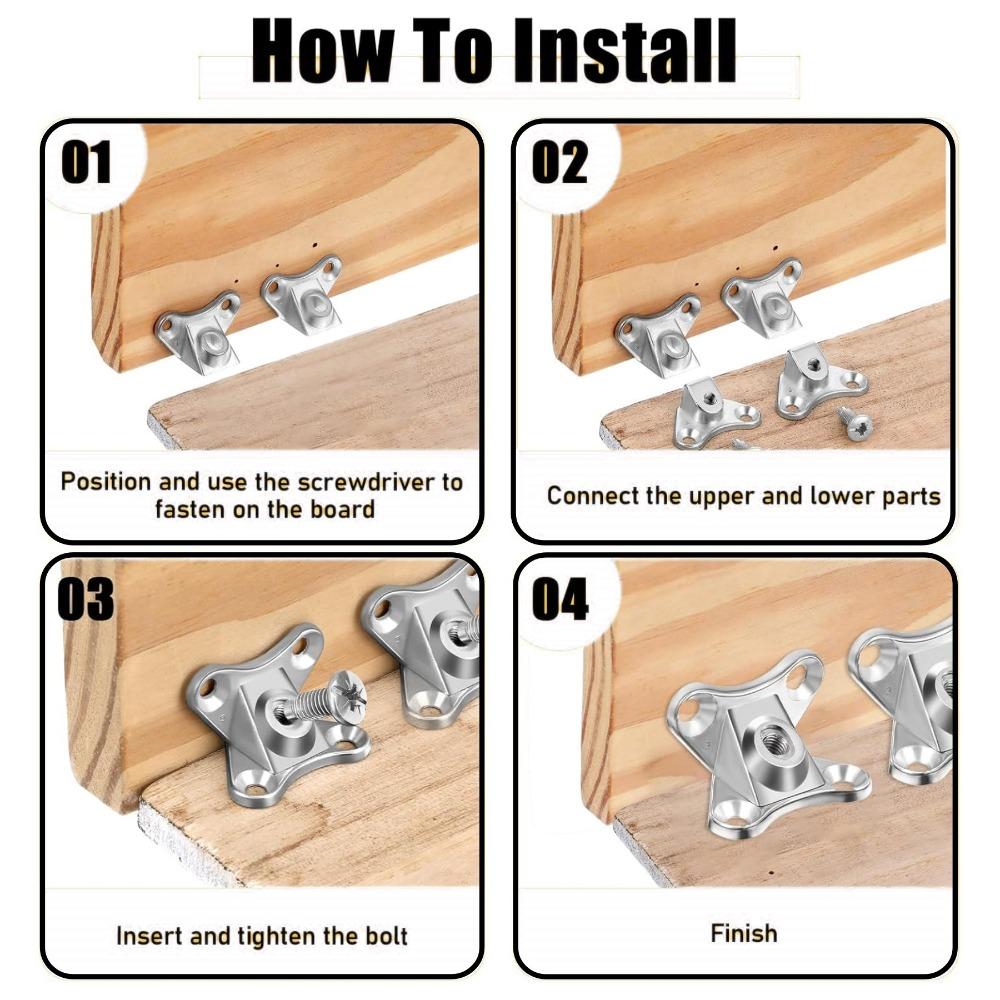 How To Install

01

Position and use the screwdriver to fasten on the board

02

Connect the upper and lower parts

03

Insert and tighten the bolt

04

Finish