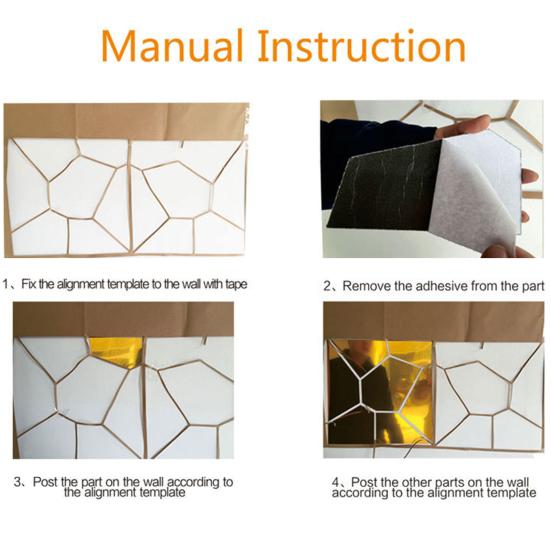 Manual Instruction

1、Fix the alignment template to the wall with tape

2、Remove the adhesive from the part

3、Post the part on the wall according to the alignment template

4、Post the other parts on the wall according to the alignment template