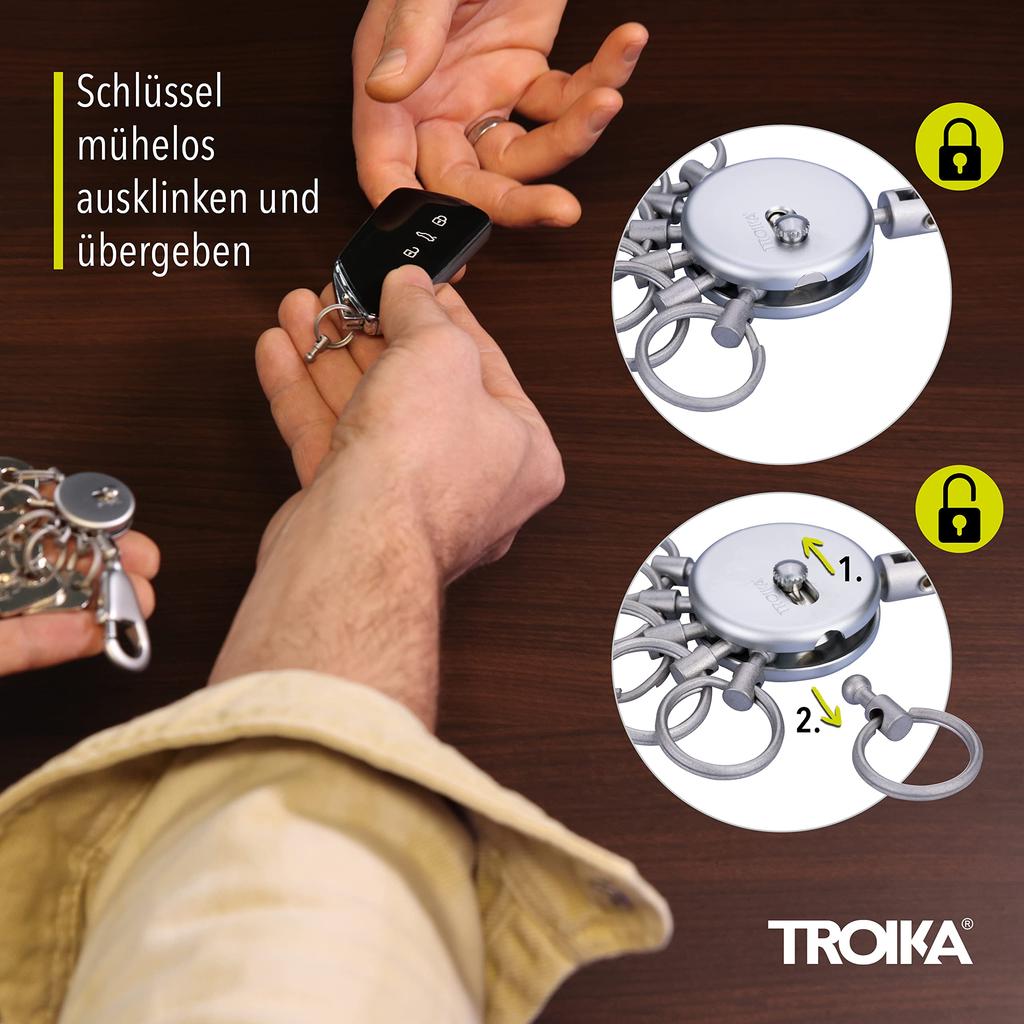 Schlüssel mühelos ausklinken und übergeben

TROIKA

1.

TROIKA

2.

TROIKA®