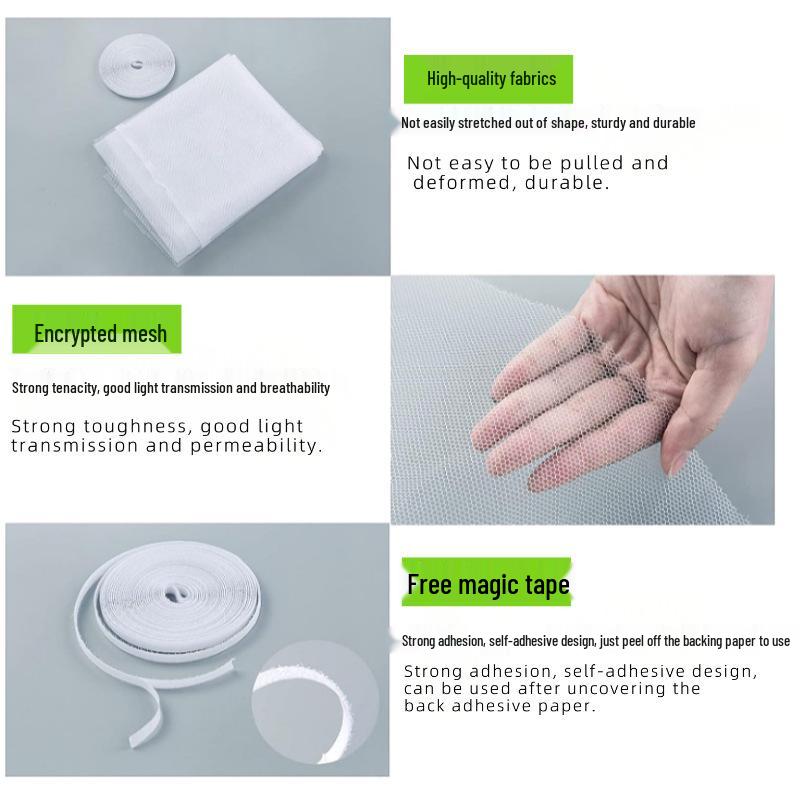 High-quality fabrics

Not easily stretched out of shape, sturdy and durable

Not easy to be pulled and deformed, durable.

Encrypted mesh

Strong tenacity, good light transmission and breathability

Strong toughness, good light transmission and permeability.

Free magic tape

Strong adhesion, self-adhesive design, just peel off the backing paper to use

Strong adhesion, self-adhesive design, can be used after uncovering the back adhesive paper.