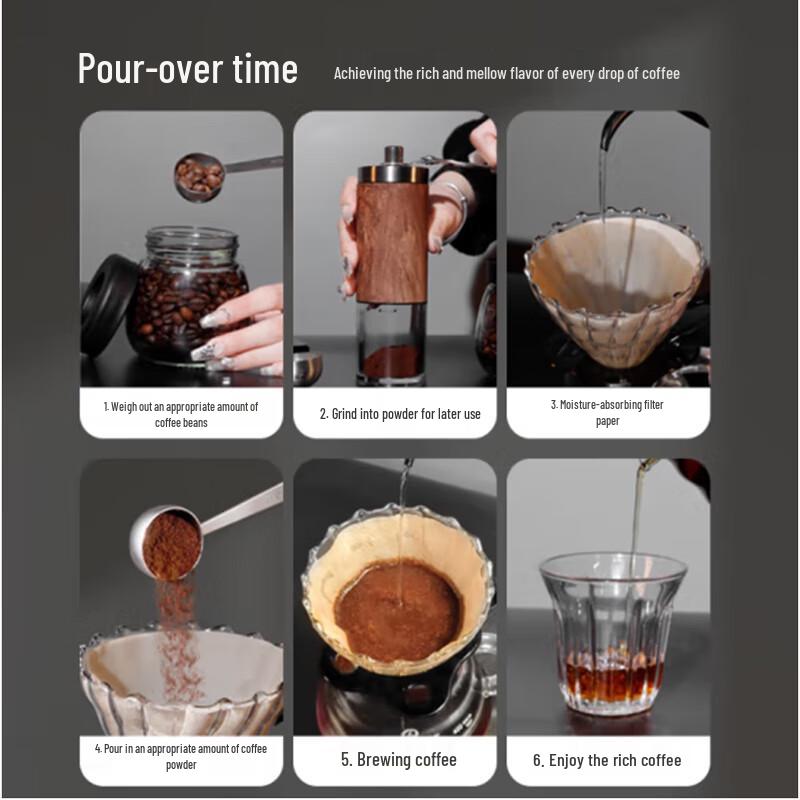 Pour-over time

Achieving the rich and mellow flavor of every drop of coffee

1. Weigh out an appropriate amount of coffee beans

2. Grind into powder for later use

3. Moisture-absorbing filter paper

4. Pour in an appropriate amount of coffee powder

5. Brewing coffee

6. Enjoy the rich coffee