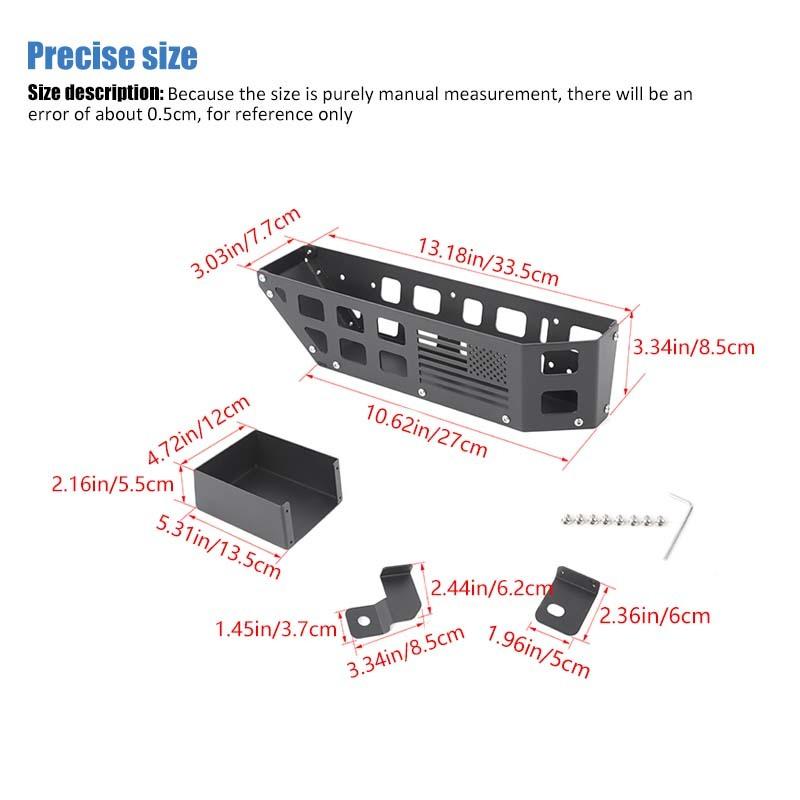 Precise size

Size description: Because the size is purely manual measurement, there will be an error of about 0.5cm, for reference only

3.03in/7.7cm

13.18in/33.5cm

3.34in/8.5cm

10.62in/27cm

4.72in/12cm

2.16in/5.5cm

5.31in/13.5cm

2.44in/6.2cm

1.45in/3.7cm

3.34in/8.5cm

2.36in/6cm

1.96in/5cm