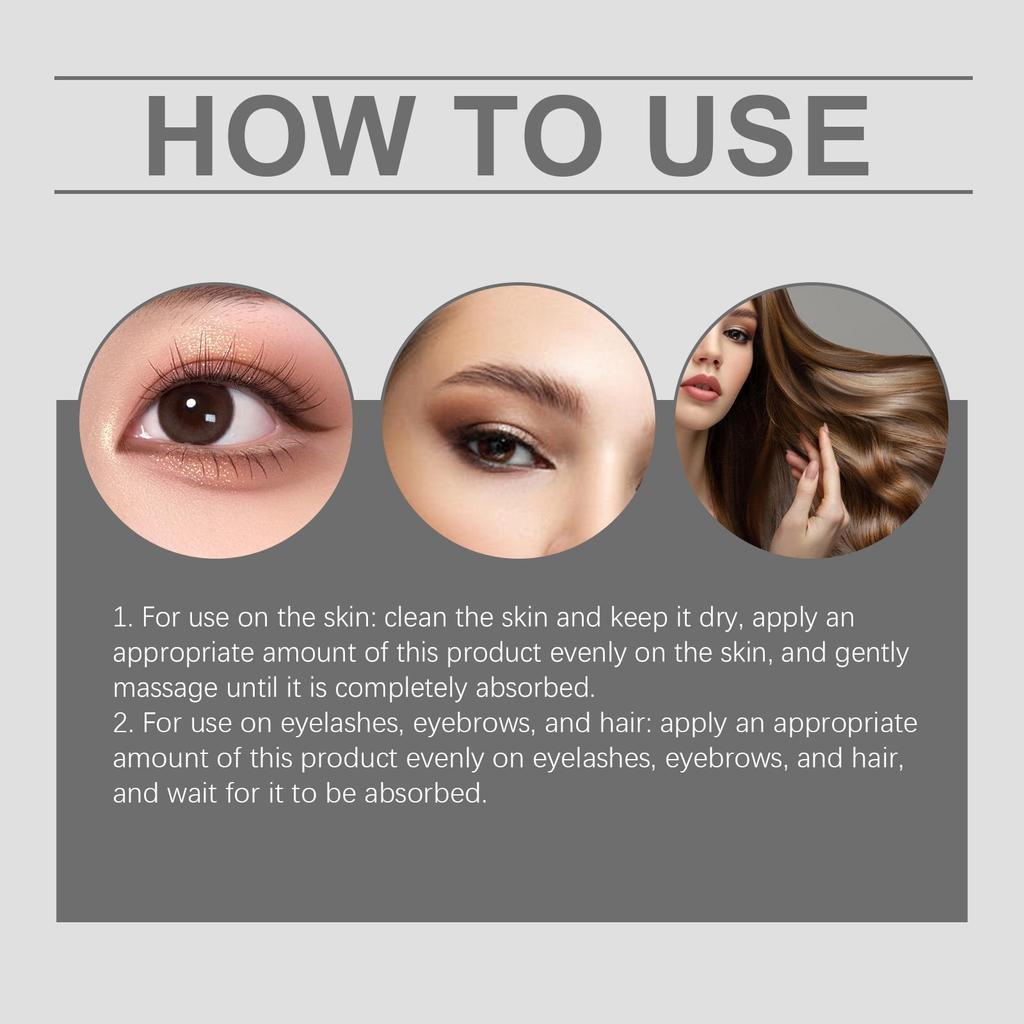 HOW TO USE

1. For use on the skin: clean the skin and keep it dry, apply an appropriate amount of this product evenly on the skin, and gently massage until it is completely absorbed.
2. For use on eyelashes, eyebrows, and hair: apply an appropriate amount of this product evenly on eyelashes, eyebrows, and hair, and wait for it to be absorbed.