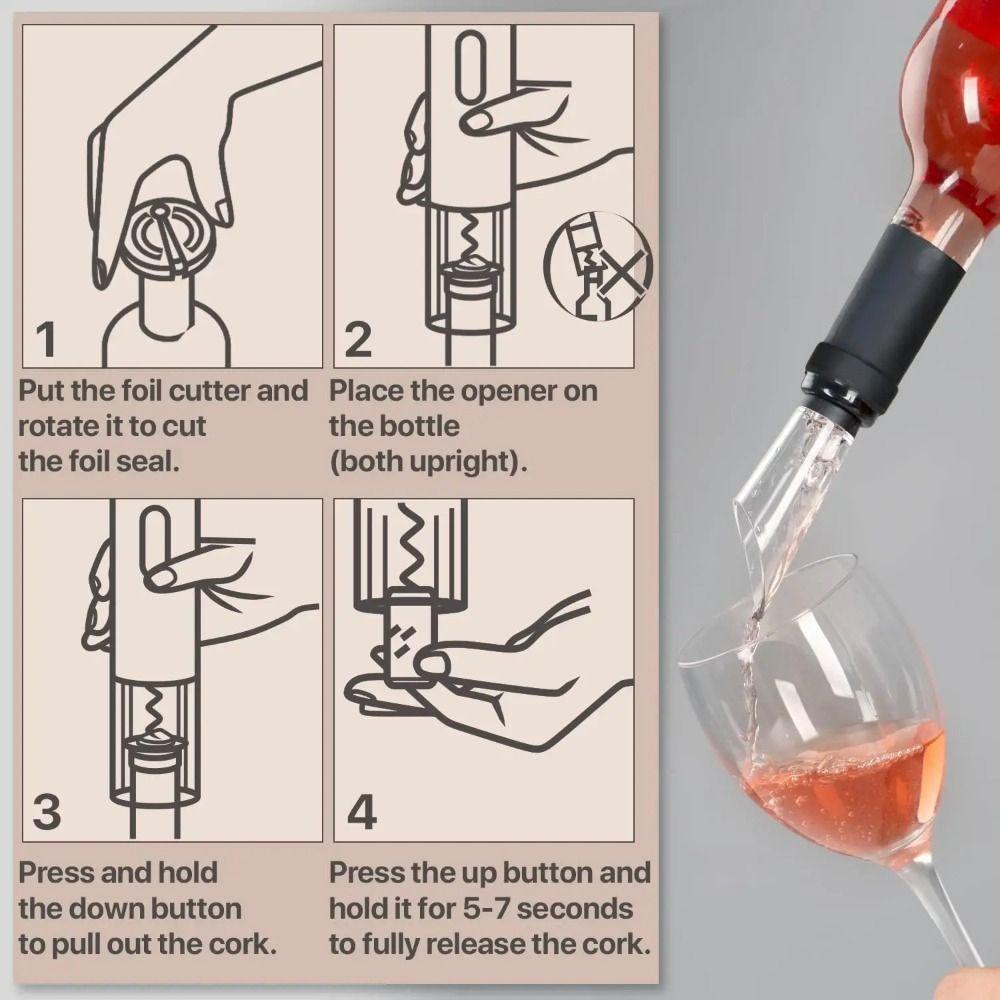 1

Put the foil cutter and rotate it to cut the foil seal.

2

Place the opener on the bottle (both upright).

3

Press and hold the down button to pull out the cork.

4

Press the up button and hold it for 5-7 seconds to fully release the cork.