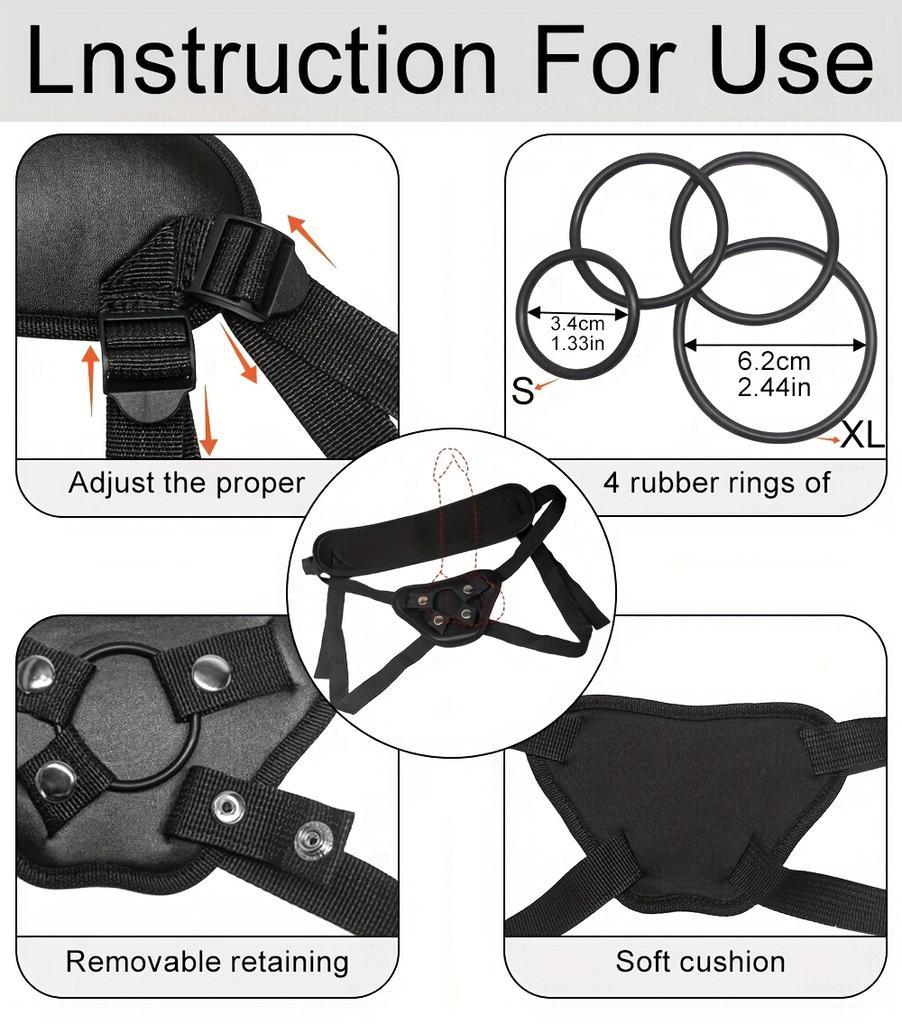 Lnstruction For Use

Adjust the proper

3.4cm
1.33in

6.2cm
2.44in

S

XL

4 rubber rings of

Removable retaining

Soft cushion