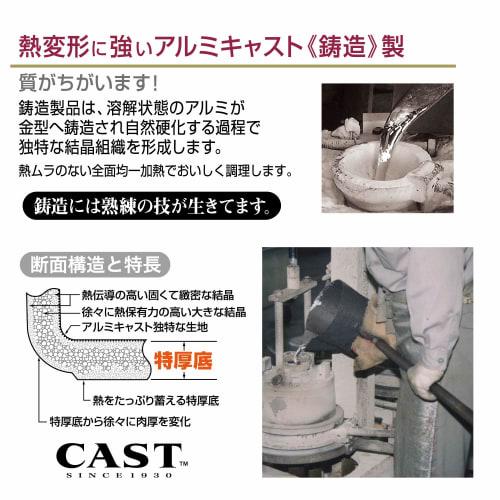 熱変形に強いアルミキャスト《鋳造》製

質がちがいます!

鋳造製品は、溶解状態のアルミが金型へ鋳造され自然硬化する過程で独特な結晶組織を形成します。

熱ムラのない全面均一加熱でおいしく調理します。

鋳造には熟練の技が生きてます。

断面構造と特長

熱伝導の高い固くて緻密な結晶

徐々に熱保有力の高い大きな結晶

アルミキャスト独特な生地

特厚底

熱をたっぷり蓄える特厚底

特厚底から徐々に肉厚を変化

CAST™
SINCE 1930