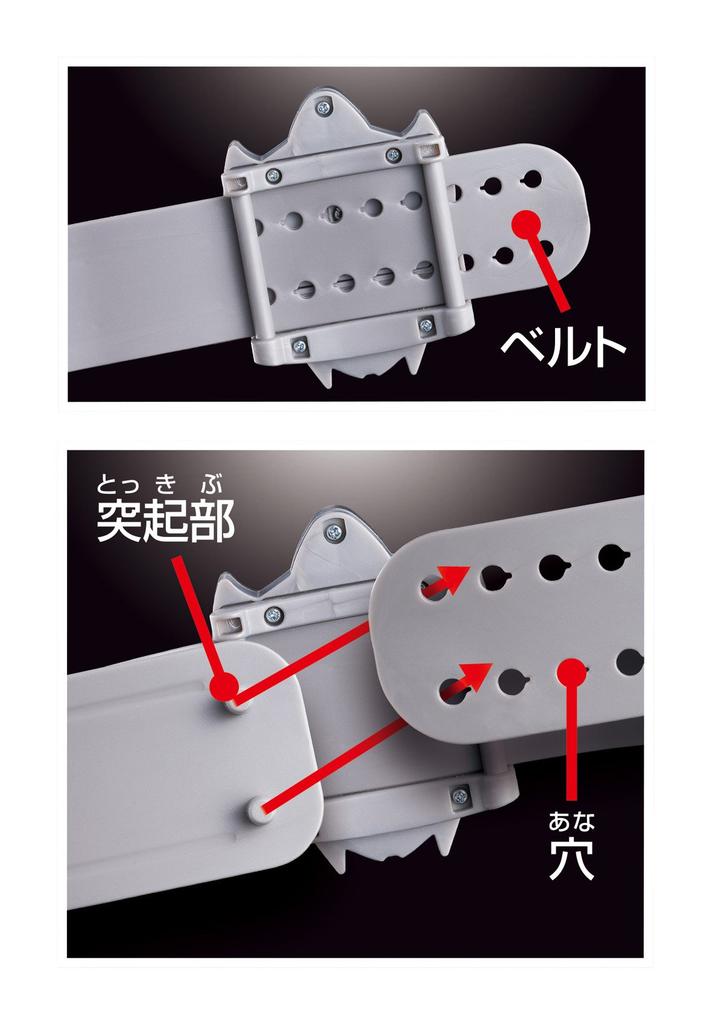 ベルト

とっきぶ
突起部

あな
穴