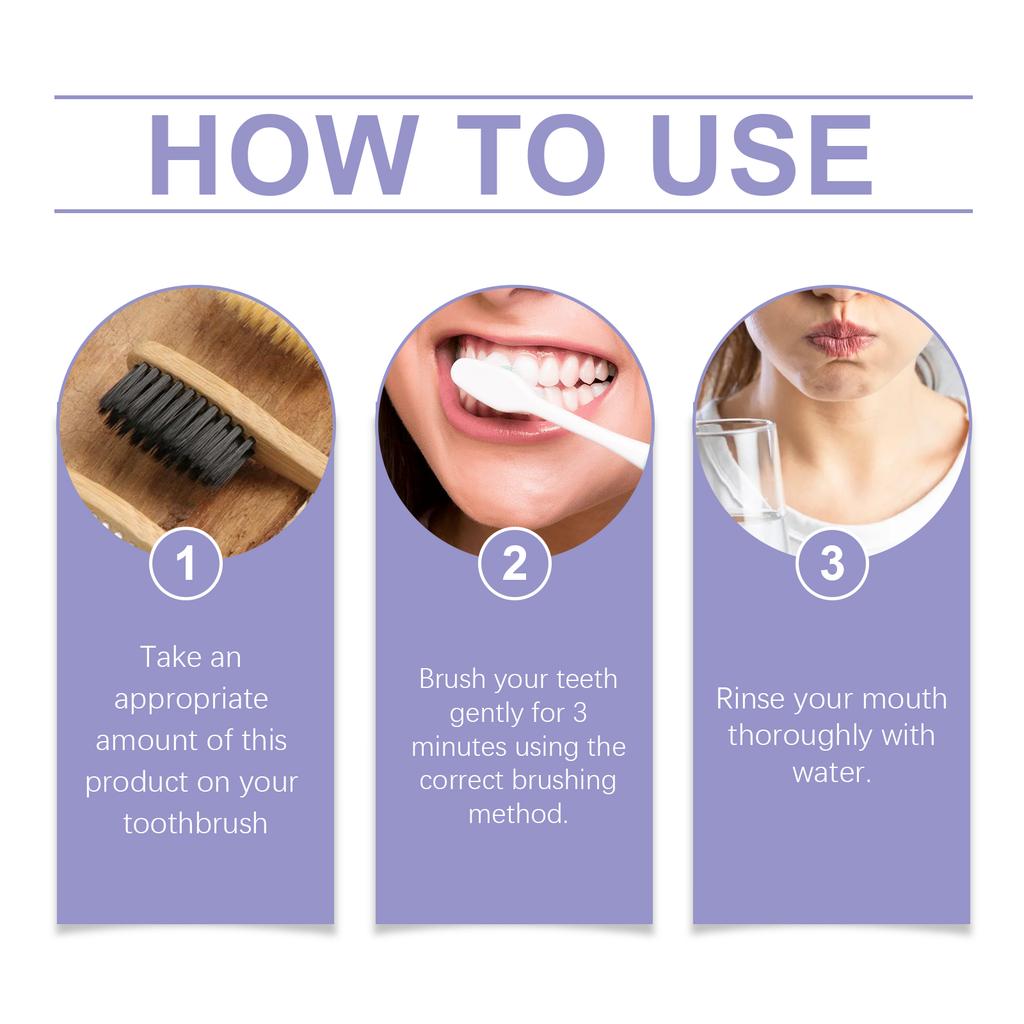 HOW TO USE

1

Take an appropriate amount of this product on your toothbrush

2

Brush your teeth gently for 3 minutes using the correct brushing method.

3

Rinse your mouth thoroughly with water.