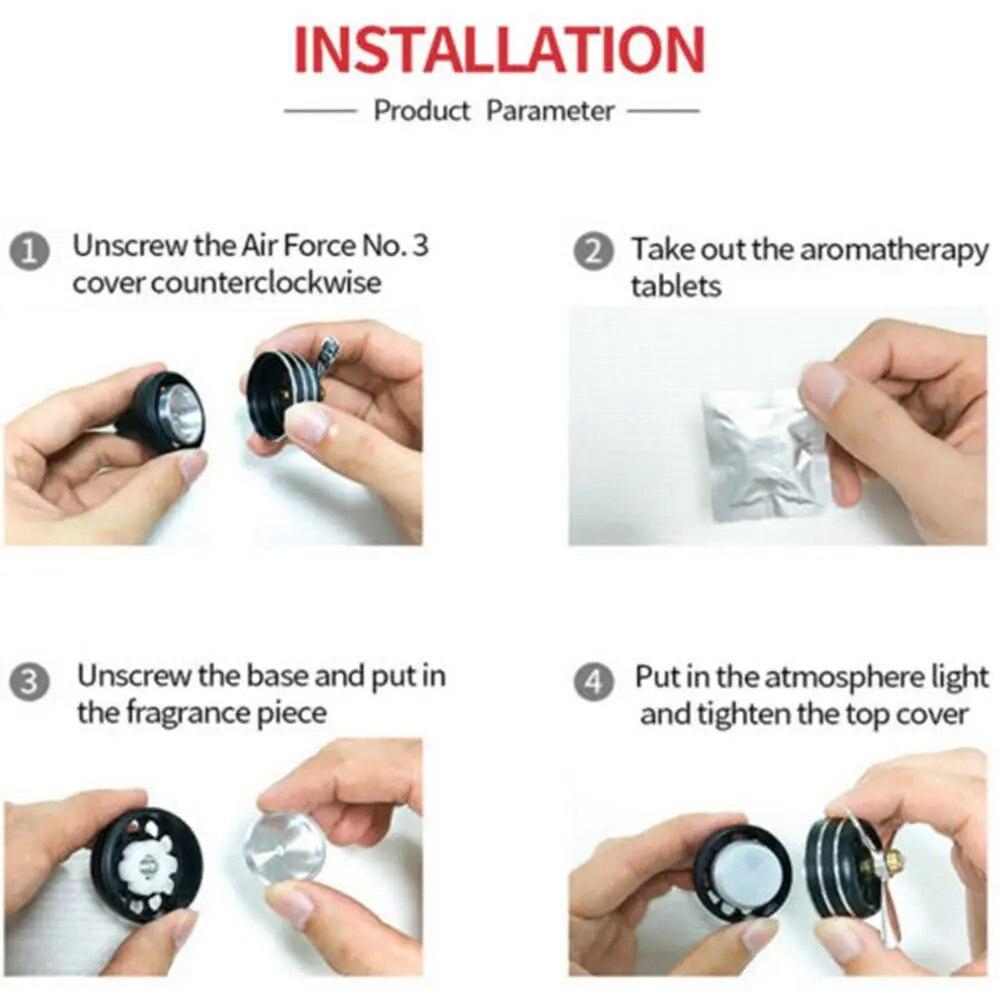 INSTALLATION

Product Parameter

1 Unscrew the Air Force No. 3 cover counterclockwise

2 Take out the aromatherapy tablets

3 Unscrew the base and put in the fragrance piece

4 Put in the atmosphere light and tighten the top cover