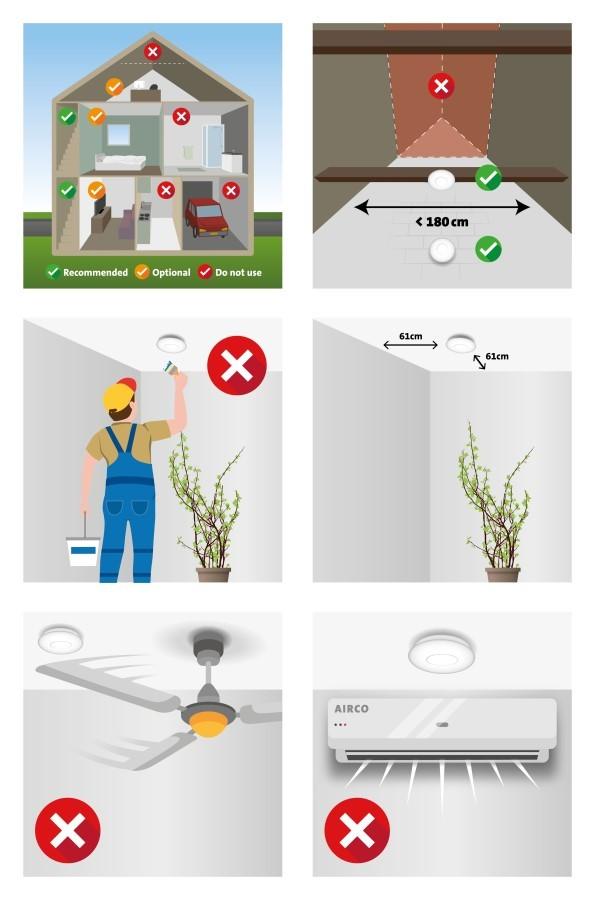 Recommended Optional Do not use

< 180 cm

61cm

61cm

AIRCO