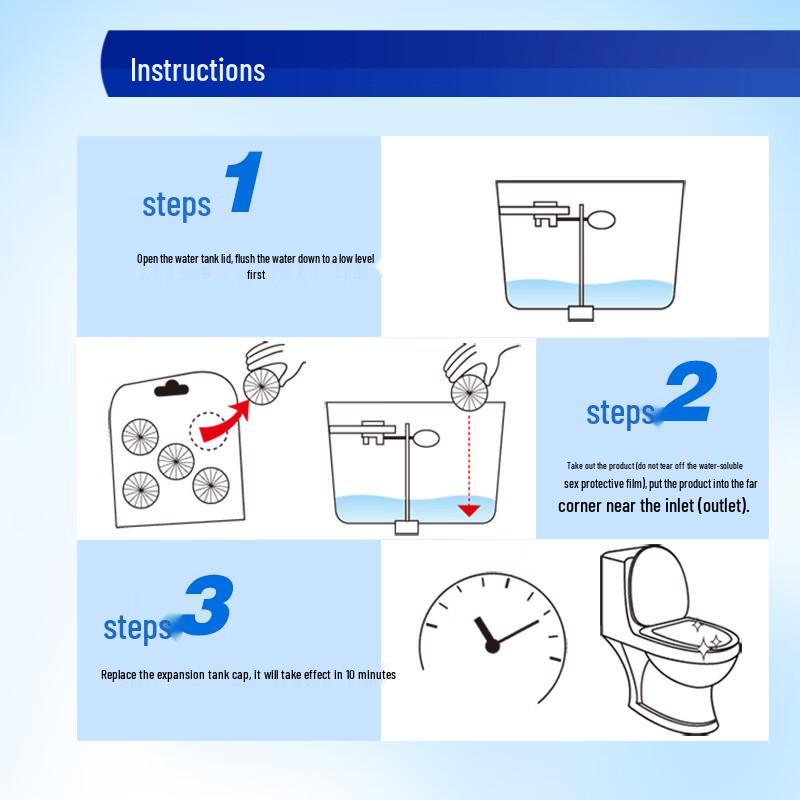 Instructions

steps 1

Open the water tank lid, flush the water down to a low level first

steps 2

Take out the product (do not tear off the water-soluble sex protective film), put the product into the far corner near the inlet (outlet).

steps 3

Replace the expansion tank cap, it will take effect in 10 minutes