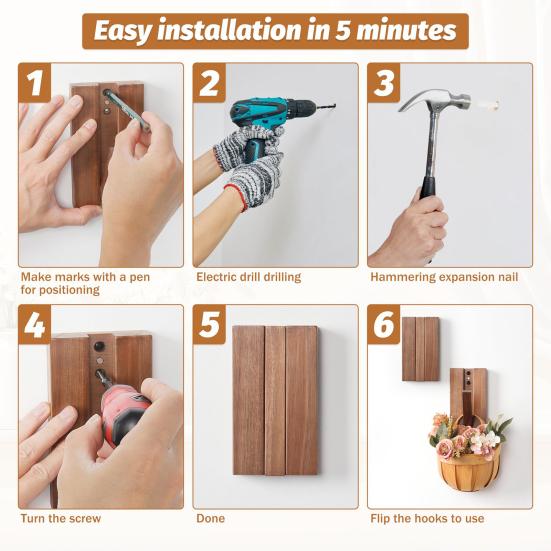 Easy installation in 5 minutes

1

Make marks with a pen for positioning

2

Electric drill drilling

3

Hammering expansion nail

4

Turn the screw

5

Done

6

Flip the hooks to use